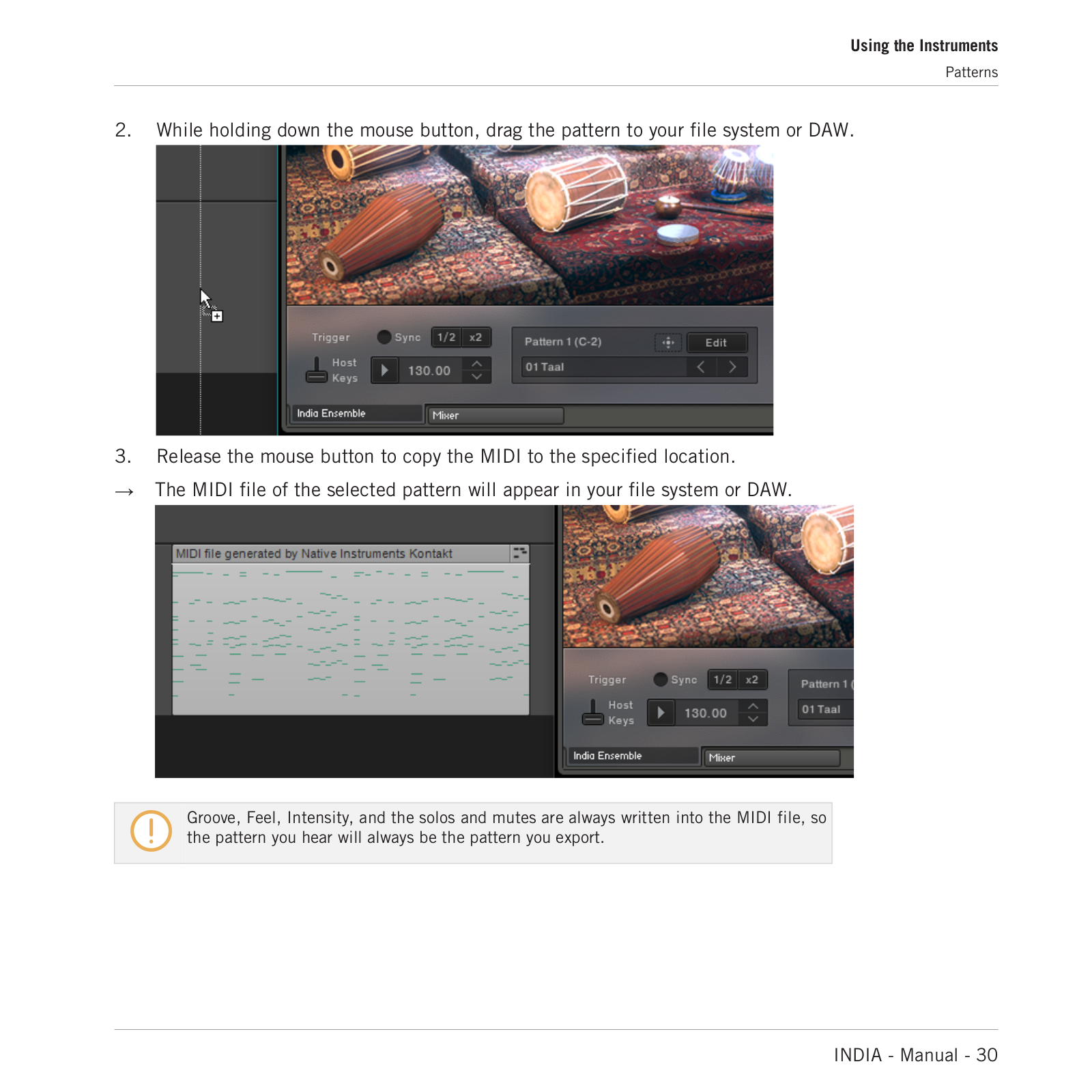 Using the Instruments
Patterns

2. While holding down the mouse button, drag the pattern to your file system or DAW.

Trigger Sync 1/2 x2
Host Keys 130.00
Pattern 1 (C-2) Edit
01 Taal
India Ensemble Mixer

3. Release the mouse button to copy the MIDI to the specified location.

→ The MIDI file of the selected pattern will appear in your file system or DAW.

MIDI file generated by Native Instruments Kontakt

Trigger Sync 1/2 x2
Host Keys 130.00
Pattern 1 (
01 Taal
India Ensemble Mixer

Groove, Feel, Intensity, and the solos and mutes are always written into the MIDI file, so the pattern you hear will always be the pattern you export.

INDIA - Manual - 30