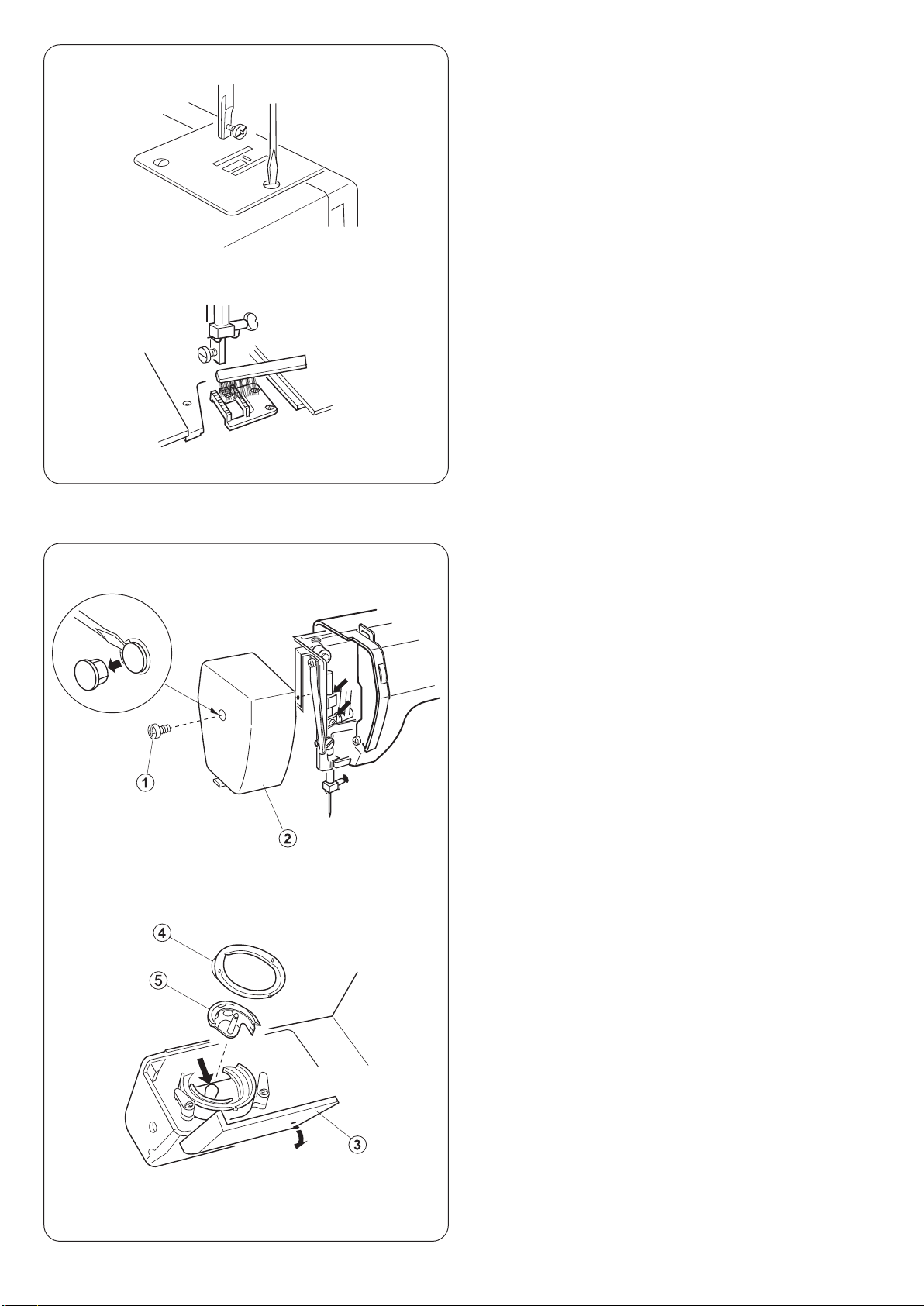 1

2

4

5

3