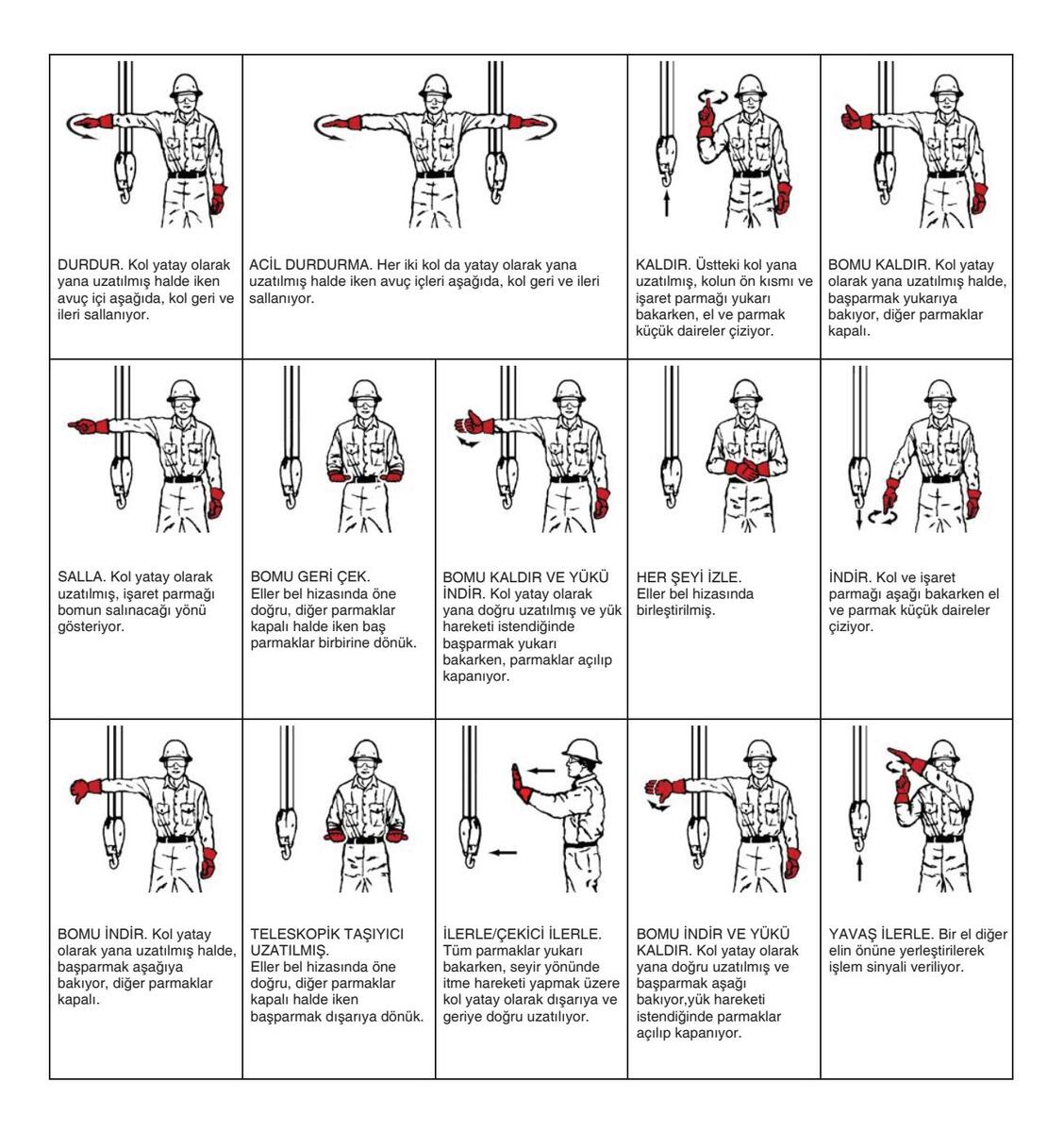 DURDUR. Kol yatay olarak yana uzatılmış halde iken avuç içi aşağıda, kol geri ve ileri sallanıyor.

ACİL DURDURMA. Her iki kol da yatay olarak yana uzatılmış halde iken avuç içleri aşağıda, kol geri ve ileri sallanıyor.

KALDIR. Üstteki kol yana uzatılmış, kolun ön kısmı ve işaret parmağı yukarı bakarken, el ve parmak küçük daireler çiziyor.

BOMU KALDIR. Kol yatay olarak yana uzatılmış halde, başparmak yukarıya bakıyor, diğer parmaklar kapalı.

SALLA. Kol yatay olarak uzatılmış, işaret parmağı bomun salınacağı yönü gösteriyor.

BOMU GERİ ÇEK.
Eller bel hizasında öne doğru, diğer parmaklar kapalı halde iken baş parmaklar birbirine dönük.

BOMU KALDIR VE YÜKÜ İNDİR. Kol yatay olarak yana doğru uzatılmış ve yük hareketi istendiğinde başparmak yukarı bakarken, parmaklar açılıp kapanıyor.

HER ŞEYİ İZLE.
Eller bel hizasında birleştirilmiş.

İNDİR. Kol ve işaret parmağı aşağı bakarken el ve parmak küçük daireler çiziyor.

BOMU İNDİR. Kol yatay olarak yana uzatılmış halde, başparmak aşağıya bakıyor, diğer parmaklar kapalı.

TELESKOPİK TAŞIYICI UZATILMIŞ.
Eller bel hizasında öne doğru, diğer parmaklar kapalı halde iken başparmak dışarıya dönük.

İLERLE/ÇEKİCİ İLERLE.
Tüm parmaklar yukarı bakarken, seyir yönünde itme hareketi yapmak üzere kol yatay olarak dışarıya ve geriye doğru uzatılıyor.

BOMU İNDİR VE YÜKÜ KALDIR. Kol yatay olarak yana doğru uzatılmış ve başparmak aşağı bakıyor,yük hareketi istendiğinde parmaklar açılıp kapanıyor.

YAVAŞ İLERLE. Bir el diğer elin önüne yerleştirilerek işlem sinyali veriliyor.