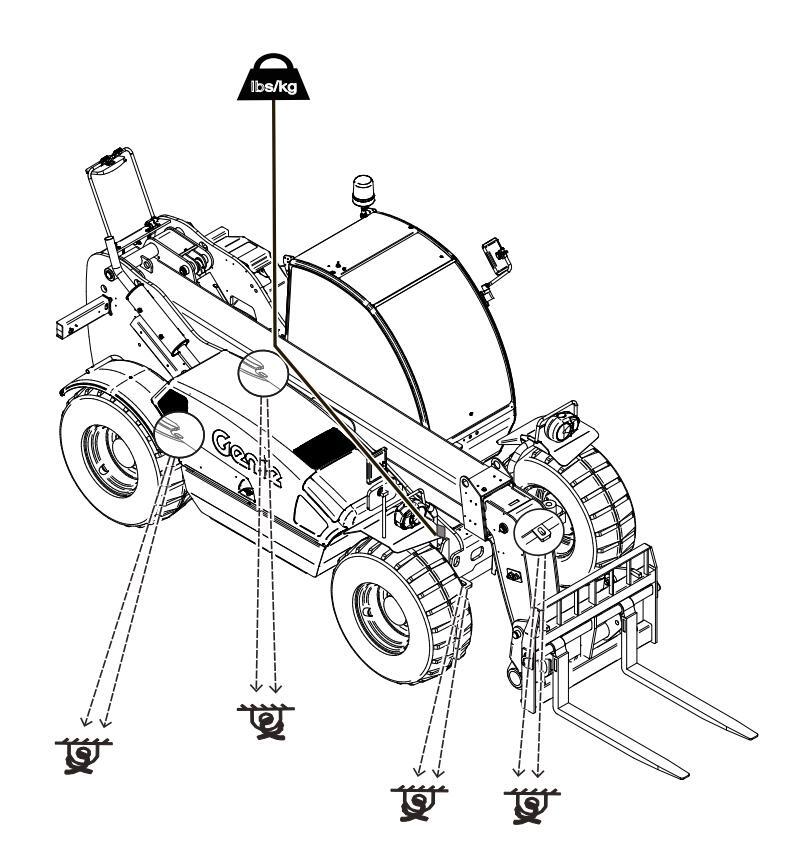 lbs/kg

Genie