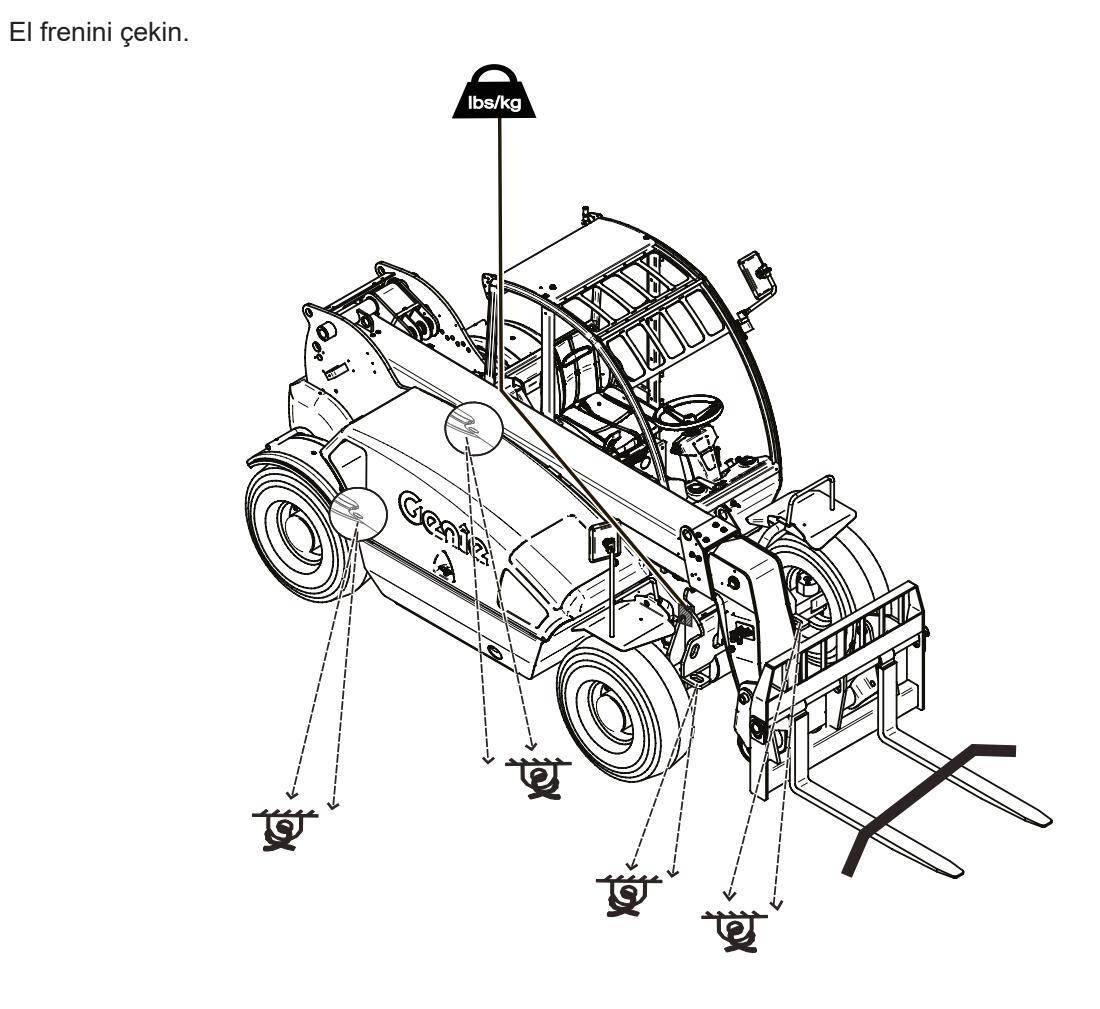 El frenini çekin.

lbs/kg

Genie