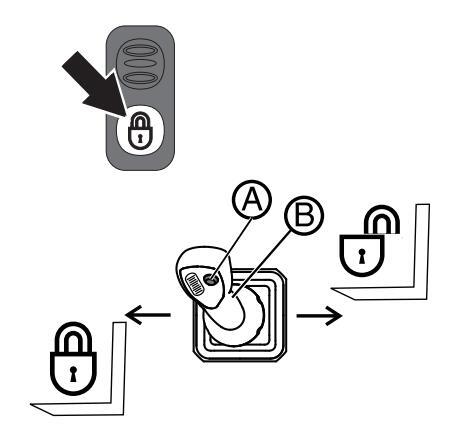 A
B