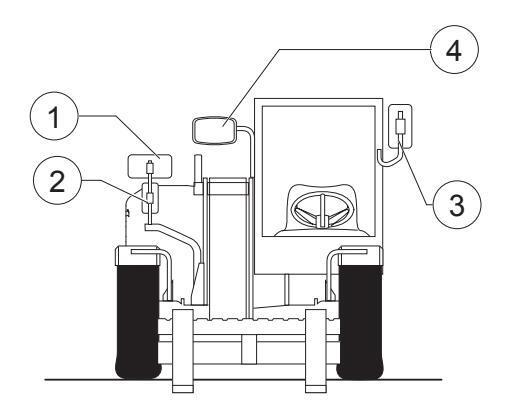 4
1
2
3