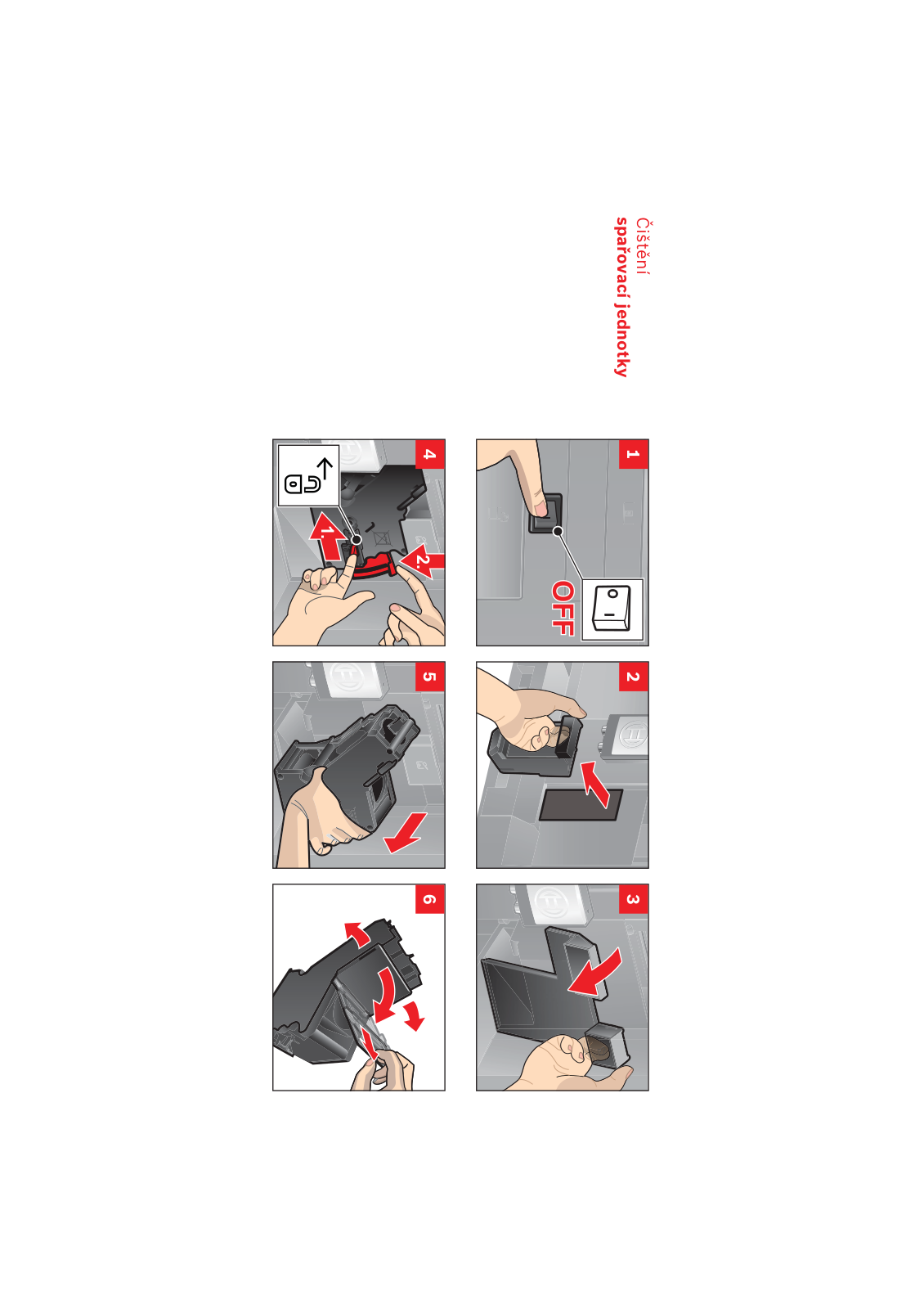 Čištění
spařovací jednotky

1

OFF

2

3

4

1.

2.

5

6