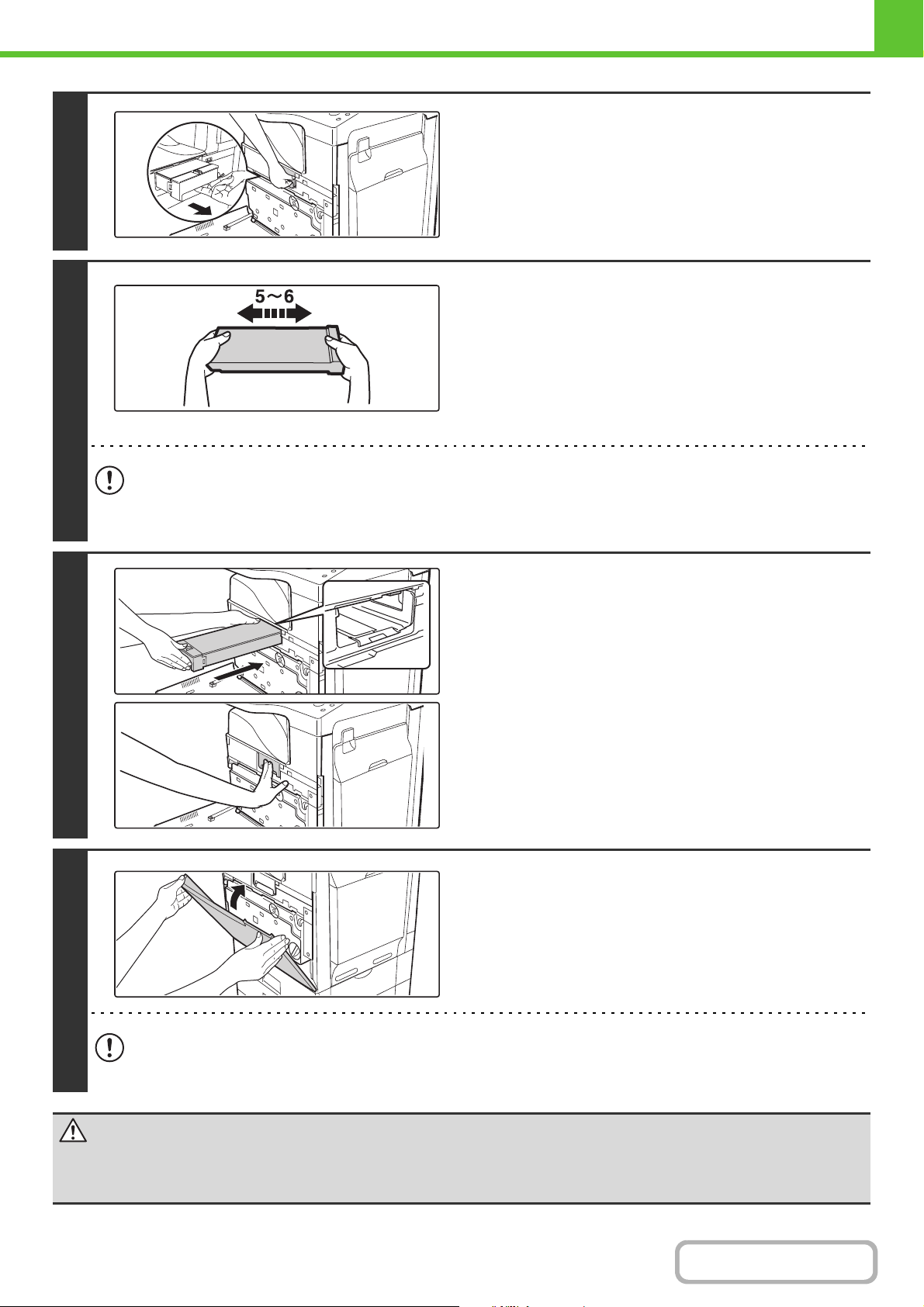 5～6