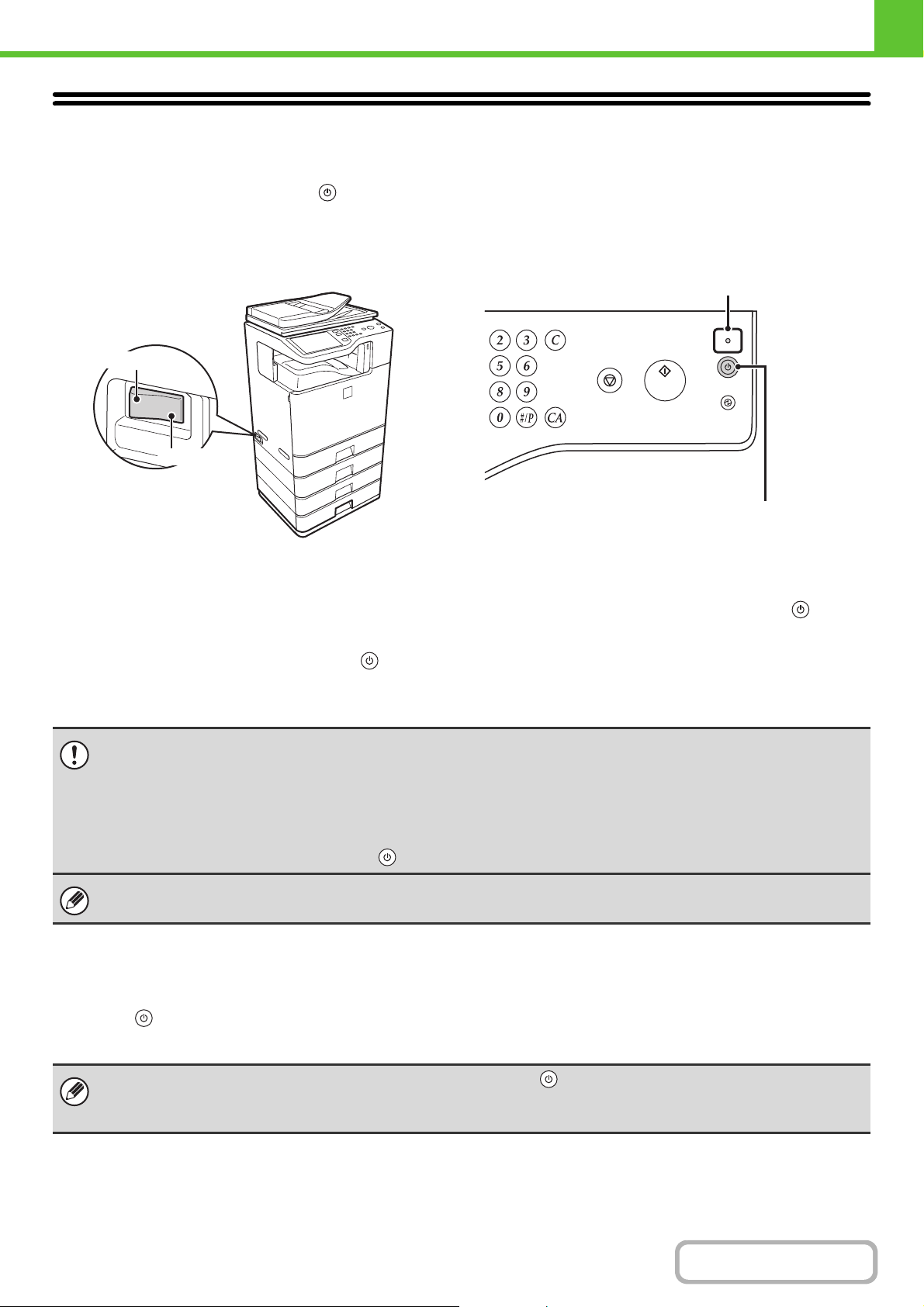 2
3
C
5
6
8
9
0
#/P
CA