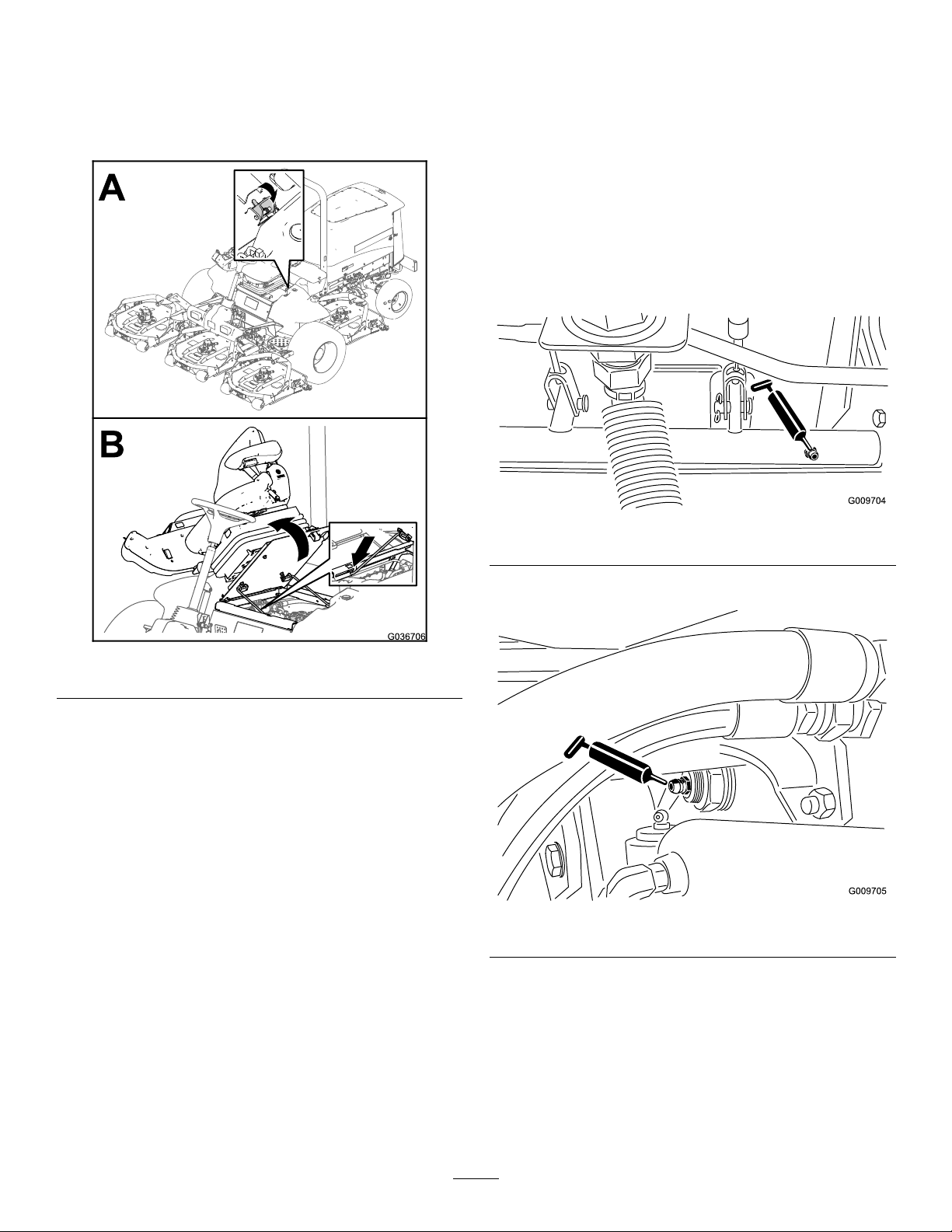 A

B

G036706

G009704

G009705