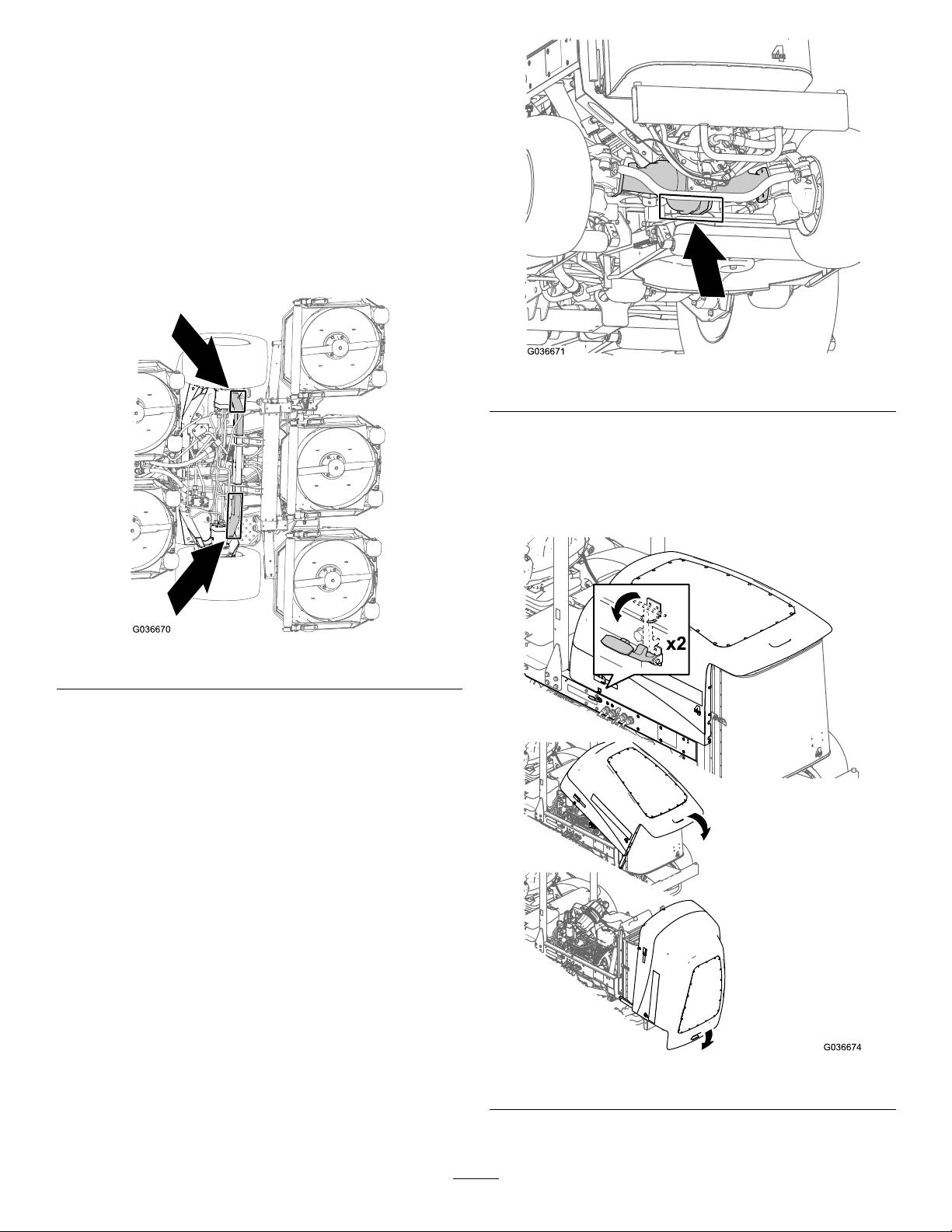 G036670

4

G036671

x2

G036674