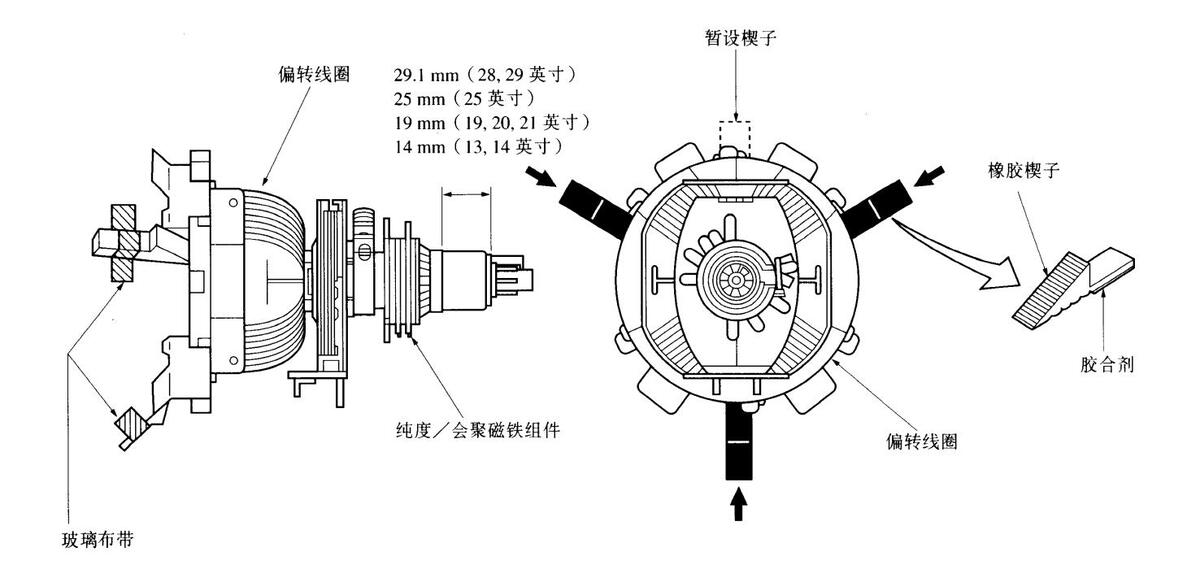 偏转线圈

29.1 mm（28, 29 英寸）
25 mm（25 英寸）
19 mm（19, 20, 21 英寸）
14 mm（13, 14 英寸）

暂设楔子

橡胶楔子

胶合剂

纯度／会聚磁铁组件

偏转线圈

玻璃布带