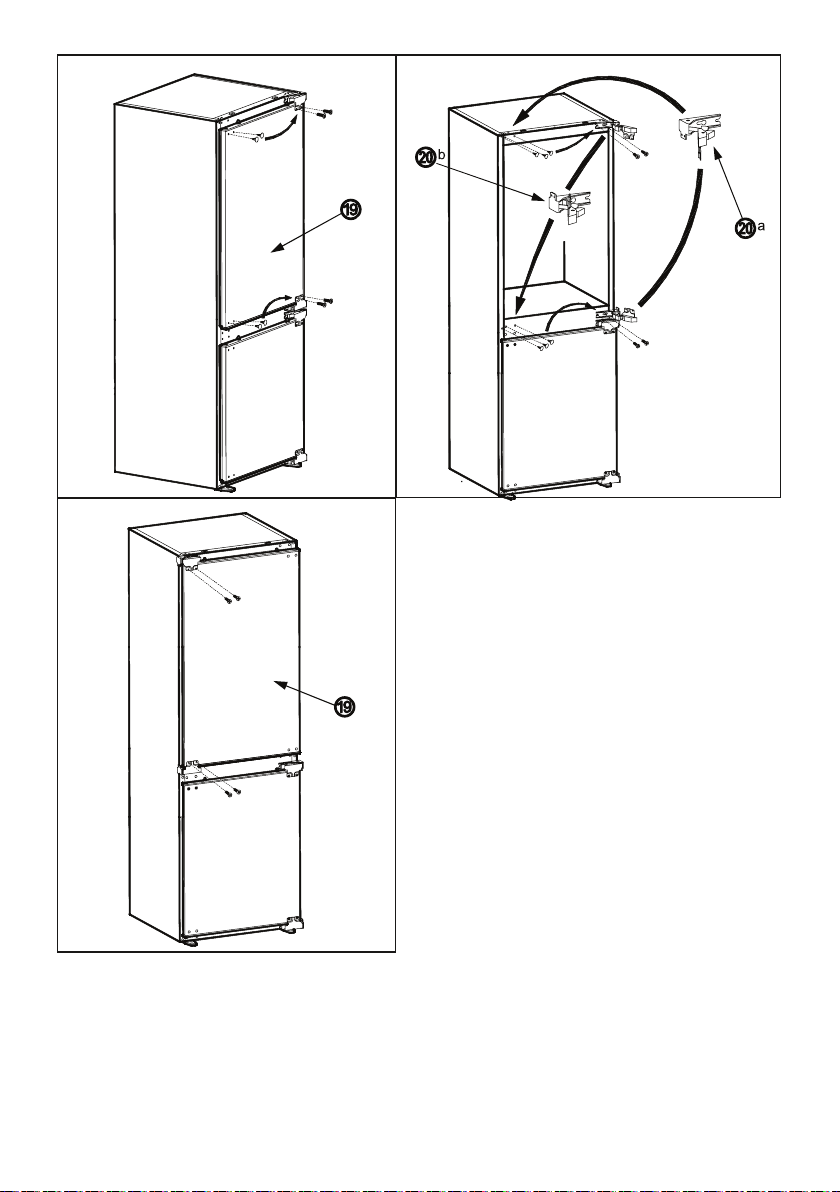 19

20b

20a

19