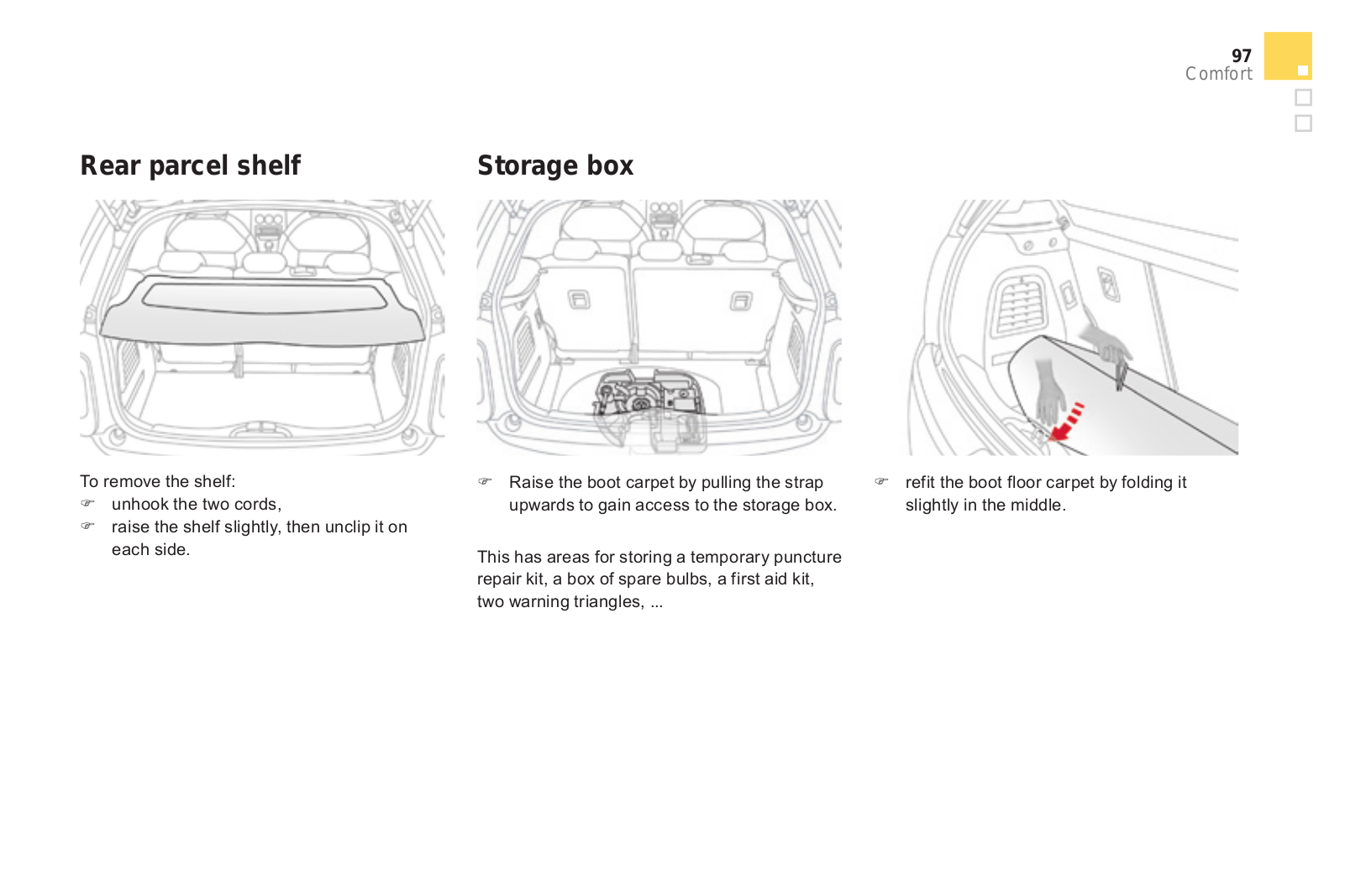 97
Comfort

Rear parcel shelf

To remove the shelf:
☞ unhook the two cords,
☞ raise the shelf slightly, then unclip it on each side.

Storage box

☞ Raise the boot carpet by pulling the strap upwards to gain access to the storage box.

This has areas for storing a temporary puncture repair kit, a box of spare bulbs, a first aid kit, two warning triangles, ...

☞ refit the boot floor carpet by folding it slightly in the middle.