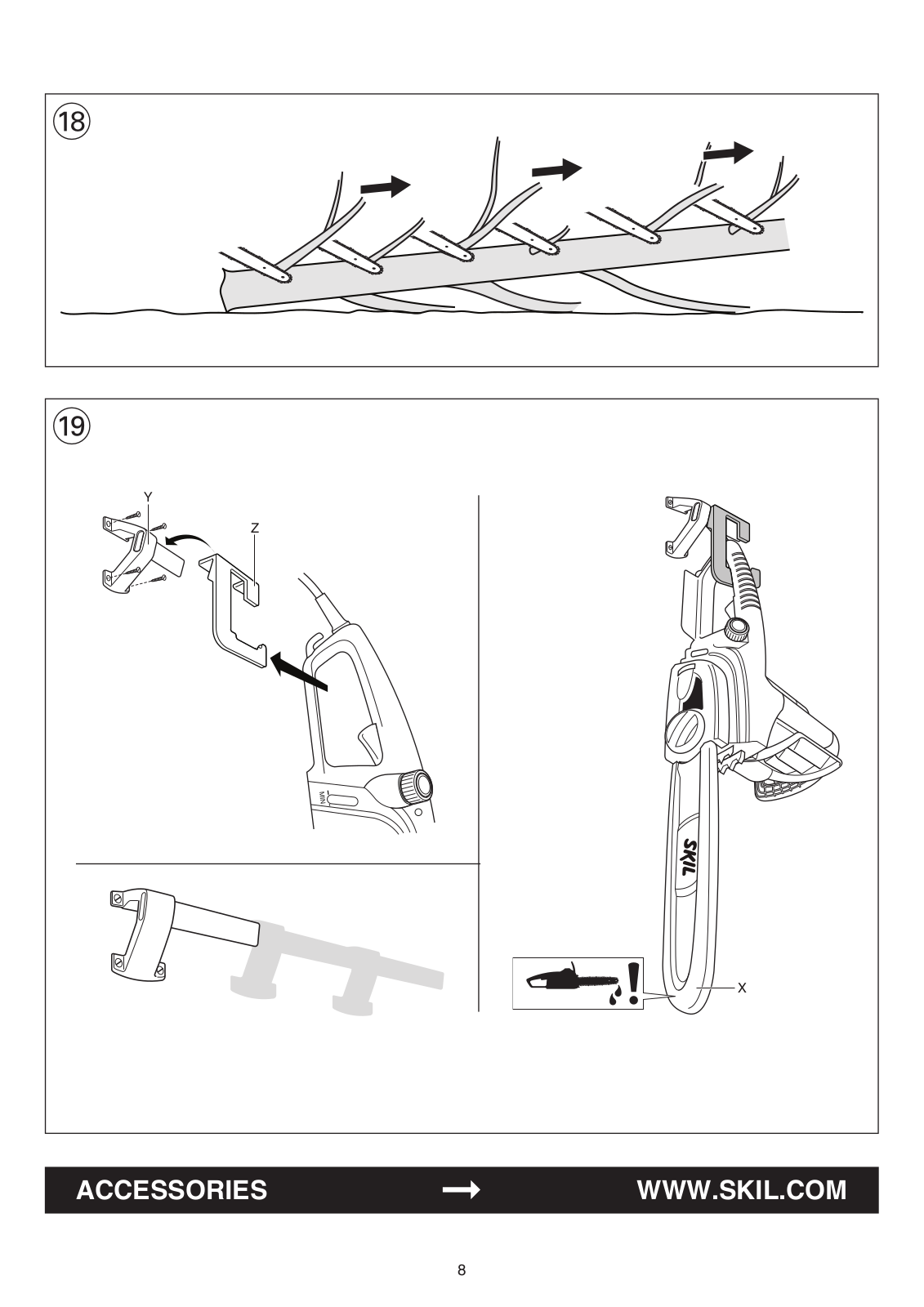 ⑱

⑲

Y

Z

MIN

SKIL

X

ACCESSORIES → WWW.SKIL.COM

8