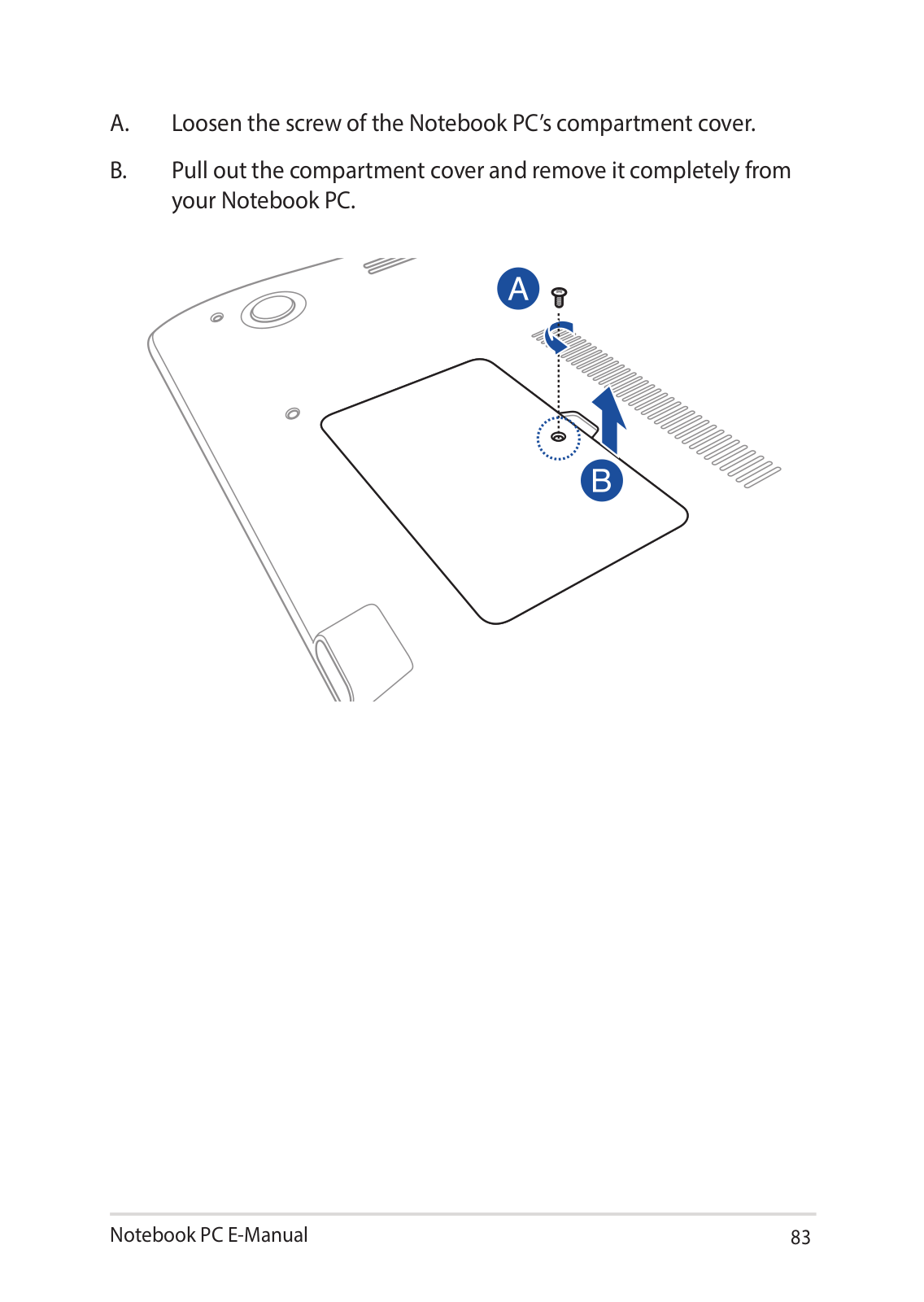 A. Loosen the screw of the Notebook PC's compartment cover.

B. Pull out the compartment cover and remove it completely from your Notebook PC.

A

B

Notebook PC E-Manual

83