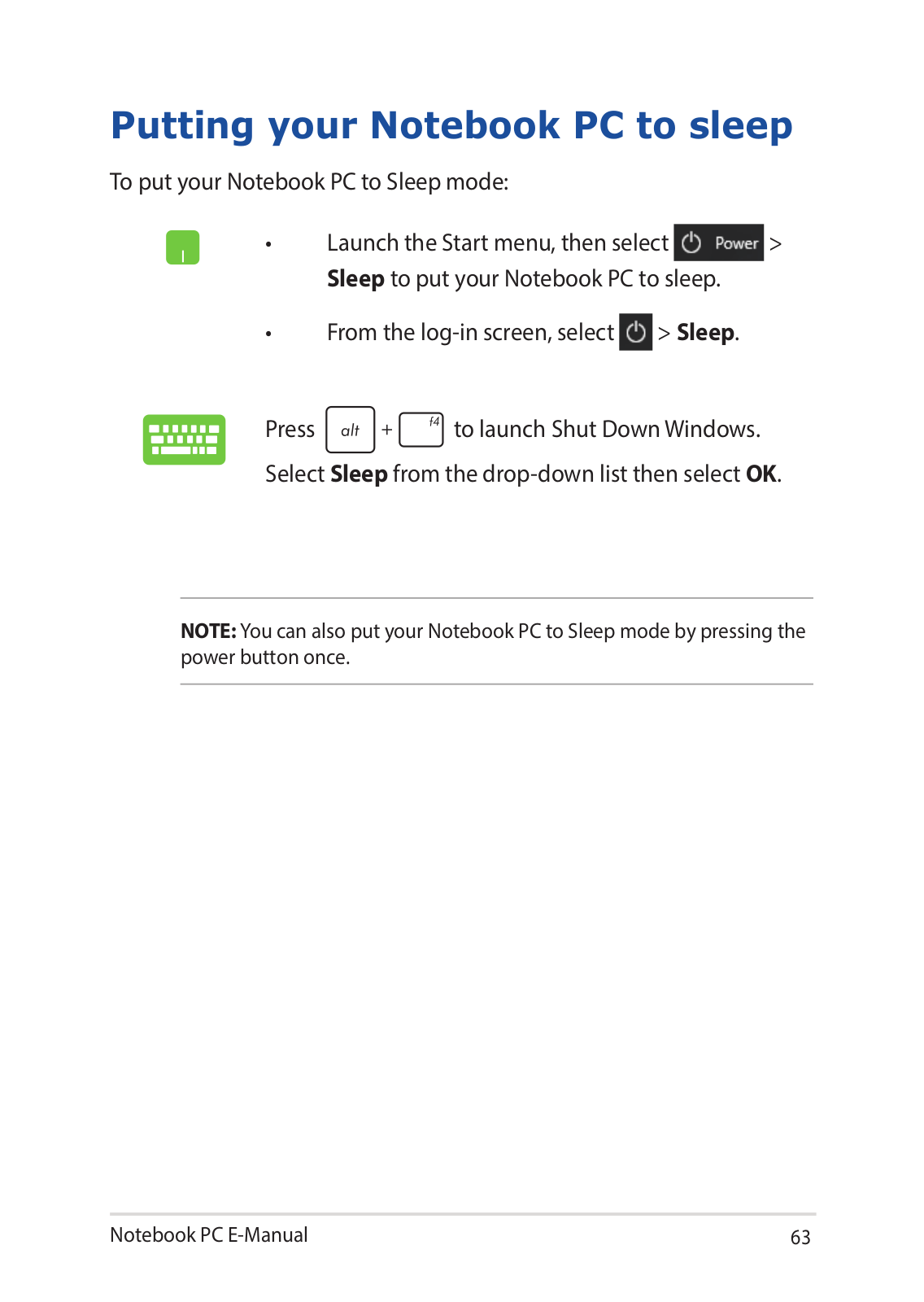 Putting your Notebook PC to sleep

To put your Notebook PC to Sleep mode:

• Launch the Start menu, then select Power > Sleep to put your Notebook PC to sleep.

• From the log-in screen, select > Sleep.

Press alt + f4 to launch Shut Down Windows. Select Sleep from the drop-down list then select OK.

NOTE: You can also put your Notebook PC to Sleep mode by pressing the power button once.

Notebook PC E-Manual

63