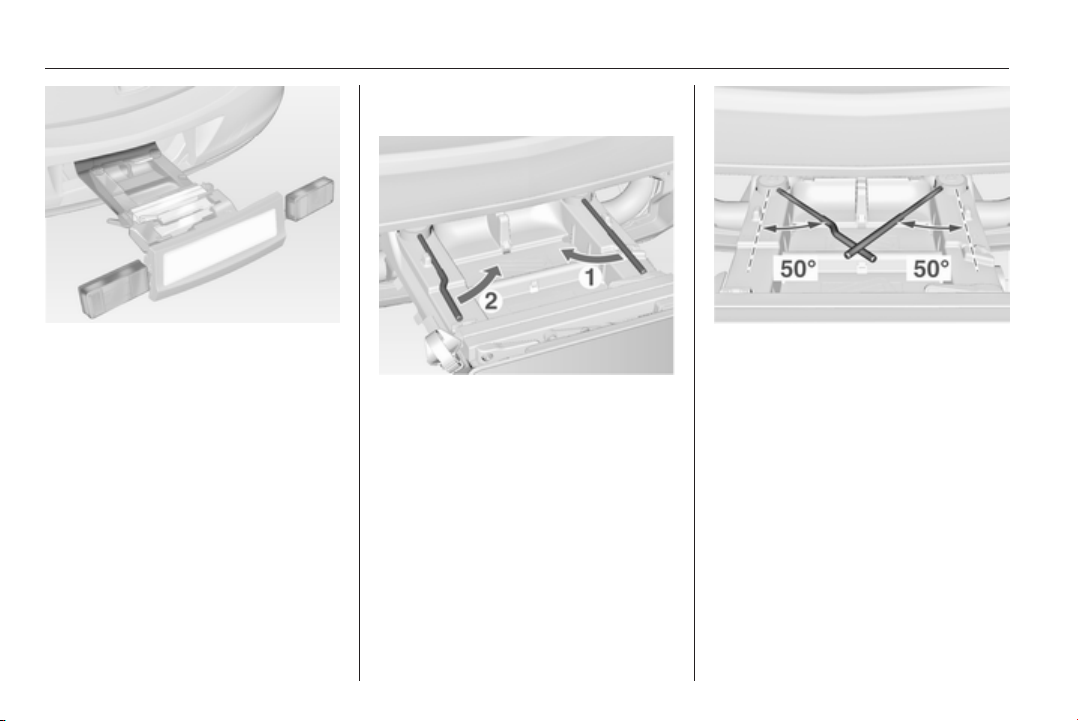 2

1

50°

50°