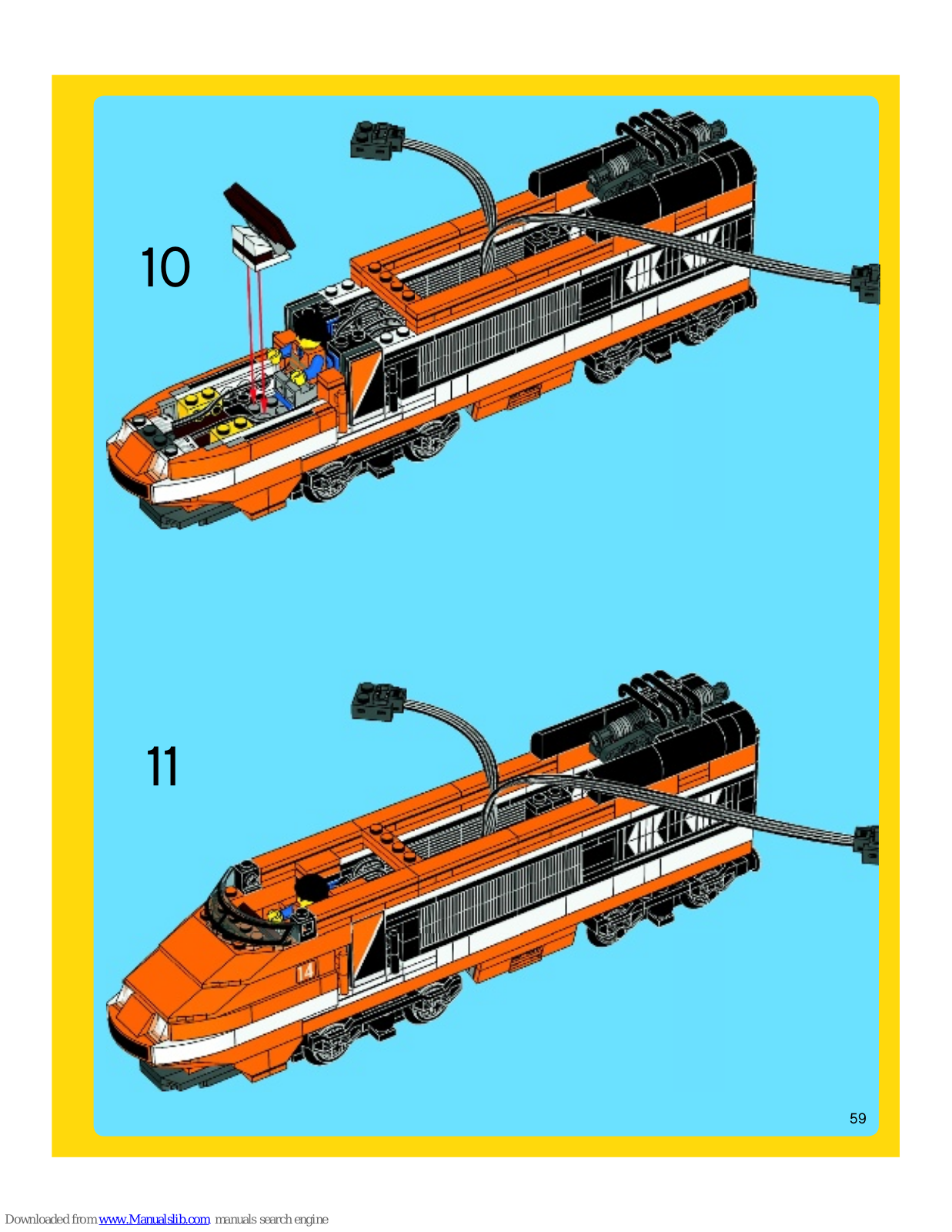 10

11

14

59

Downloaded from www.Manualslib.com manuals search engine