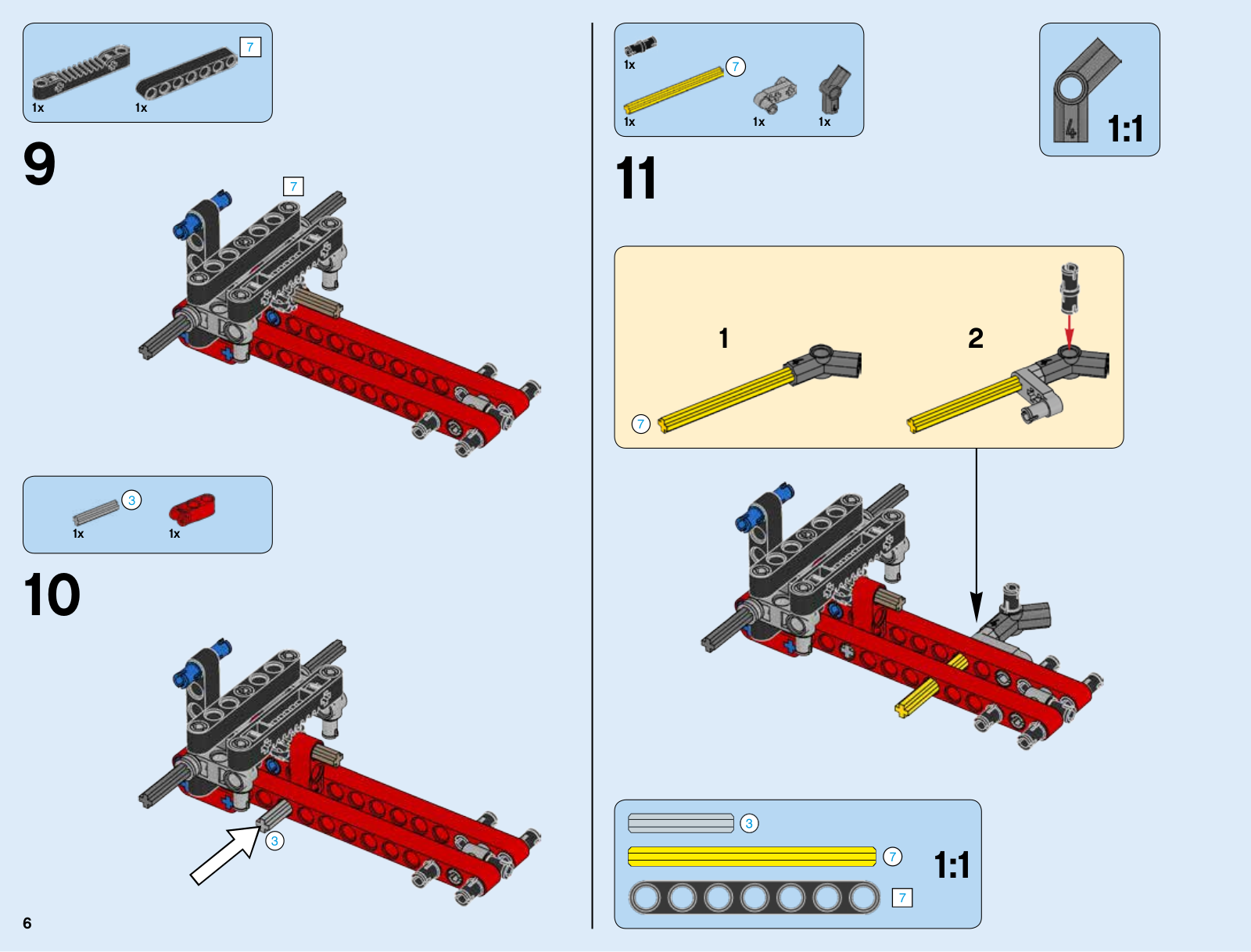 1x 1x 7

9

7

3
1x 1x

10

3

6

1x
7
1x 1x 1x

4 1:1

11

1 2

7

3
7
7
1:1