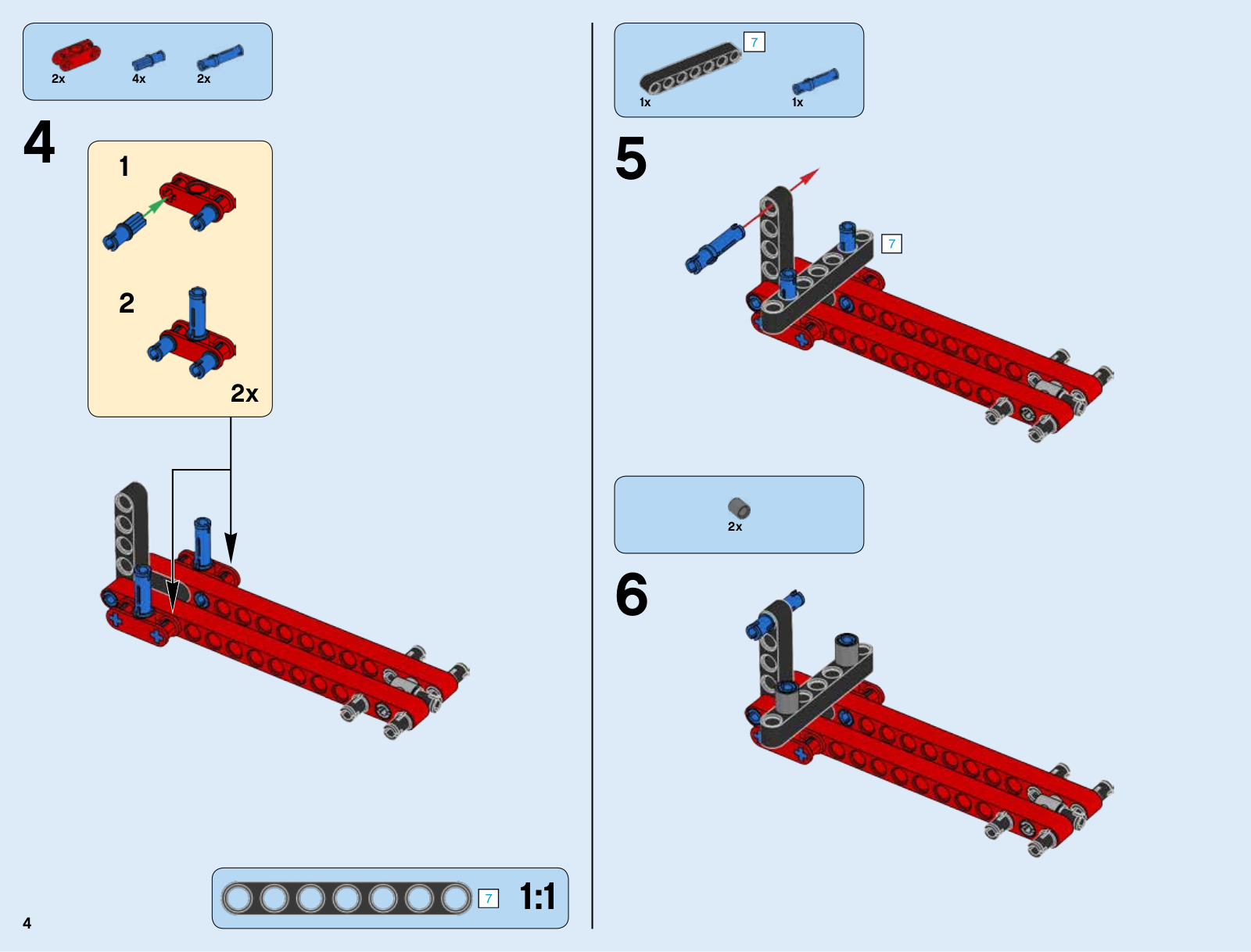 2x 4x 2x

4

1

2

2x

7 1:1

4

7

1x 1x

5

7

2x

6