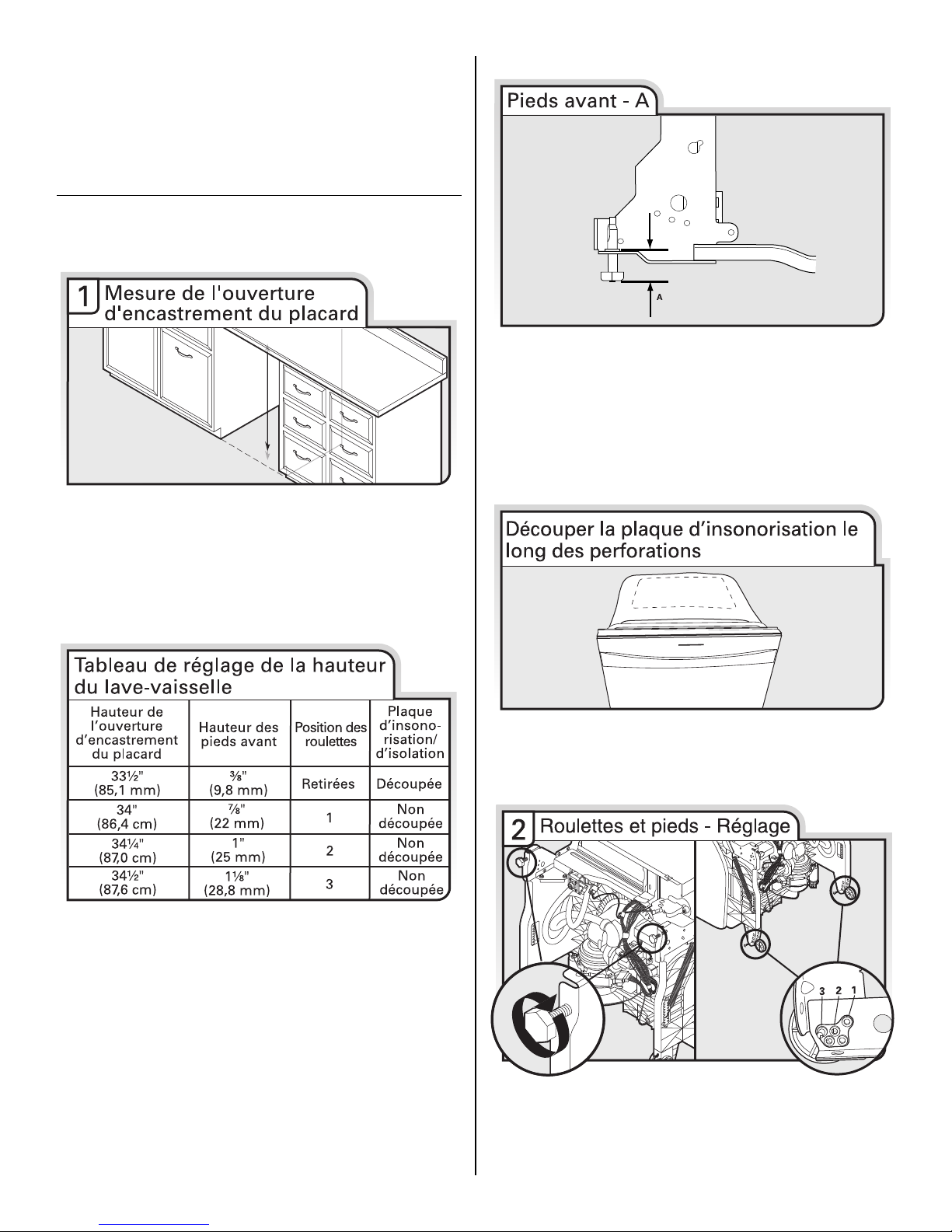 1 Mesure de l'ouverture d'encastrement du placard

Tableau de réglage de la hauteur du lave-vaisselle

| Hauteur de l'ouverture d'encastrement du placard | Hauteur des pieds avant | Position des roulettes | Plaque d'insonorisation/ d'isolation |
|---|---|---|---|
| 33½" (85,1 mm) | ⅜" (9,8 mm) | Retirées | Découpée |
| 34" (86,4 cm) | ⅞" (22 mm) | 1 | Non découpée |
| 34¼" (87,0 cm) | 1" (25 mm) | 2 | Non découpée |
| 34½" (87,6 cm) | 1⅛" (28,8 mm) | 3 | Non découpée |

Pieds avant - A

A

Découper la plaque d'insonorisation le long des perforations

2 Roulettes et pieds - Réglage

3 2 1