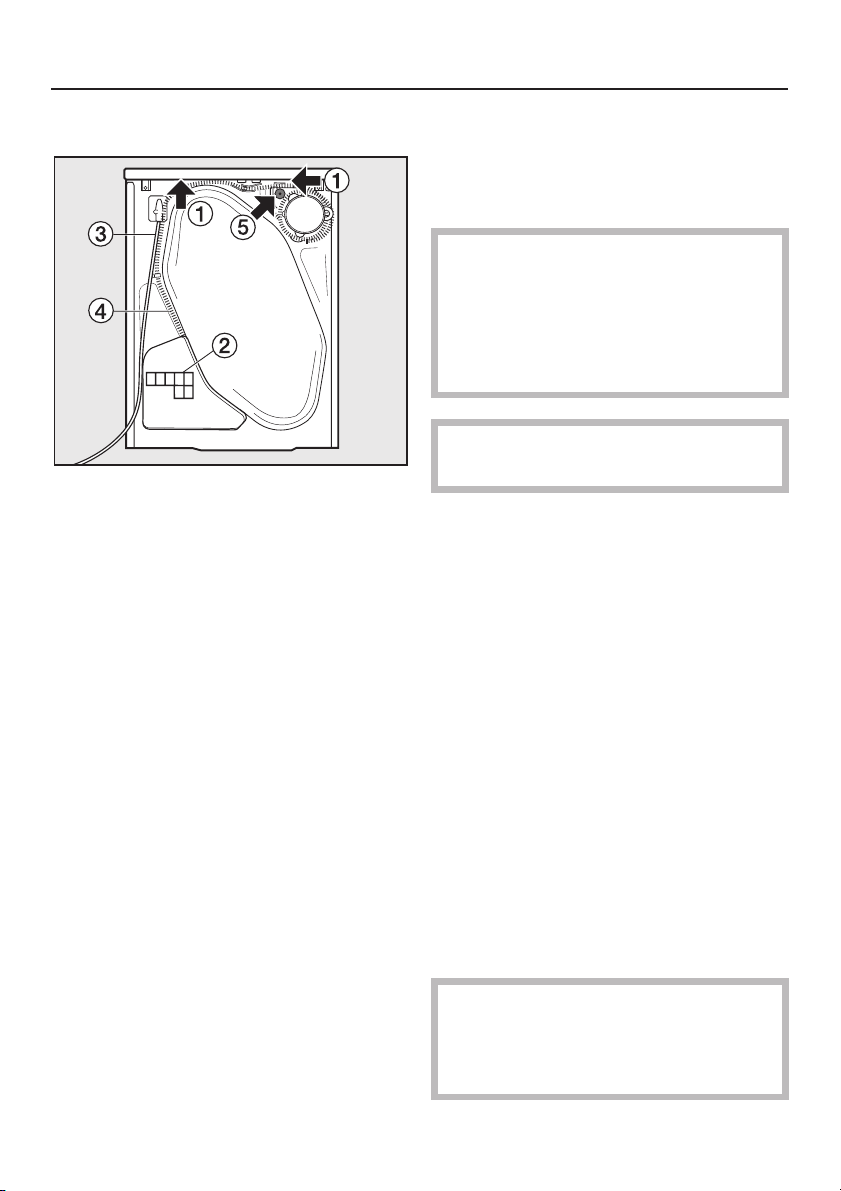 1
1
5
3
4
2