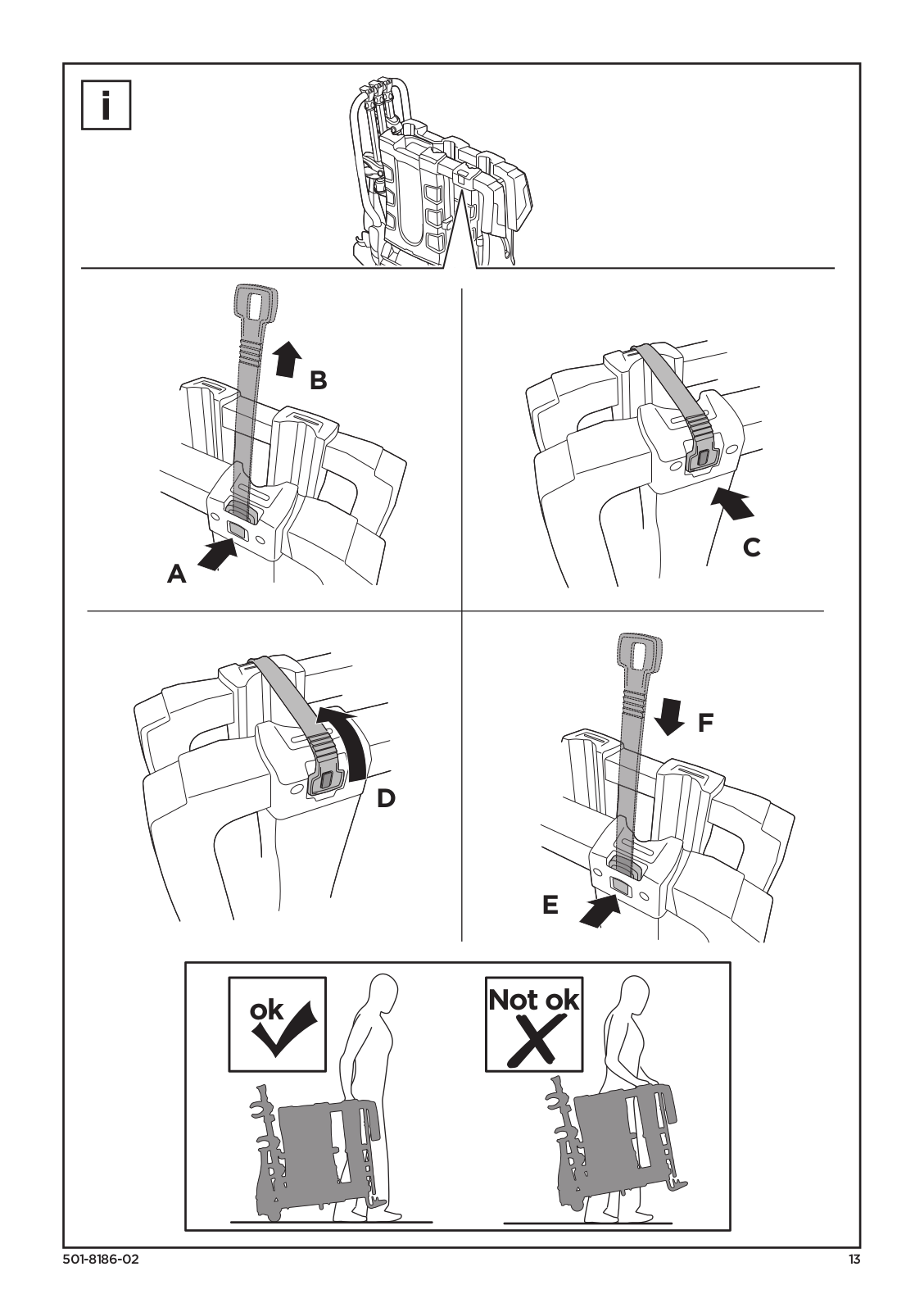 i

B

A

C

D

F

E

ok

Not ok

501-8186-02

13