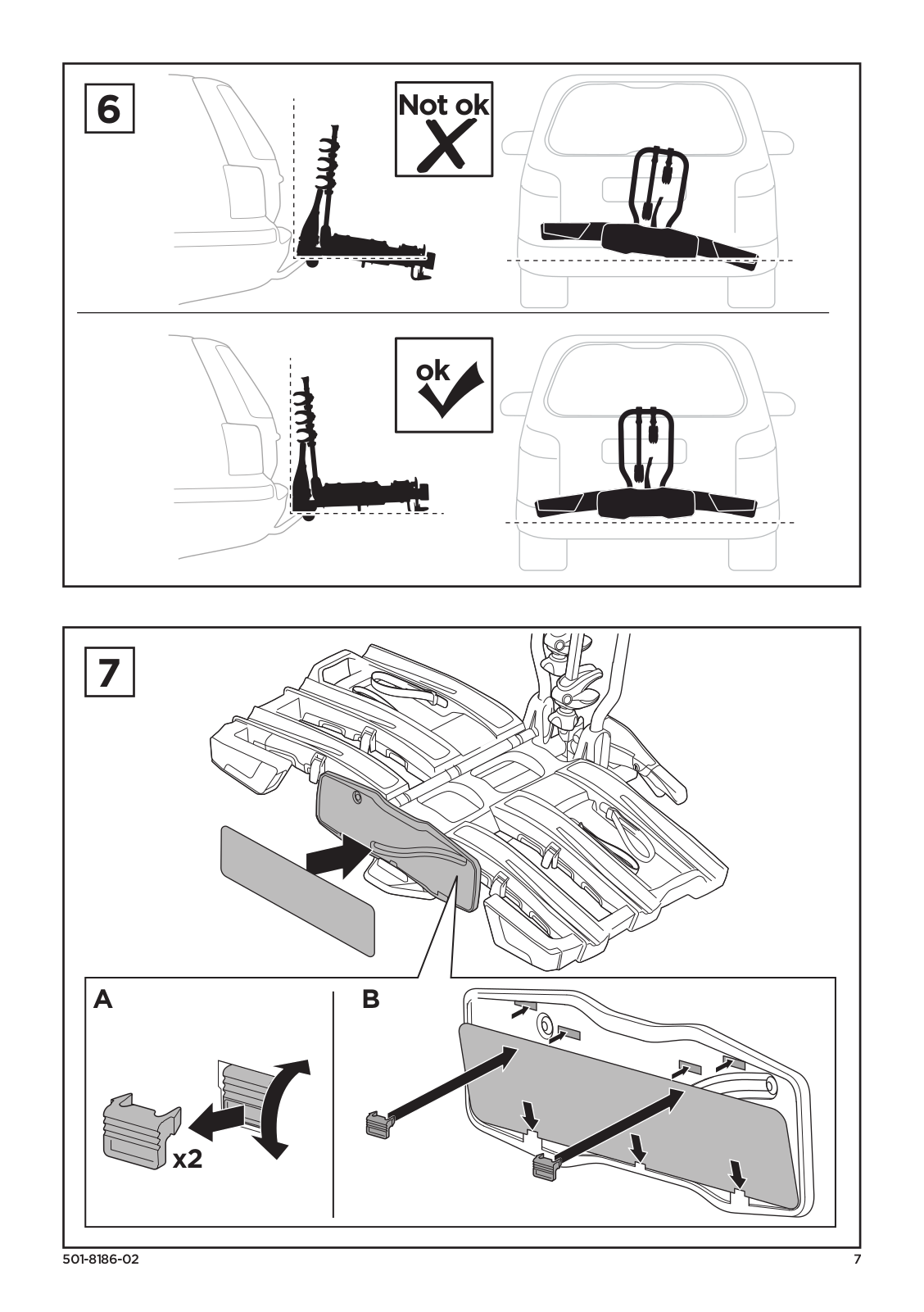 6

Not ok

ok

7

A

x2

B

501-8186-02

7