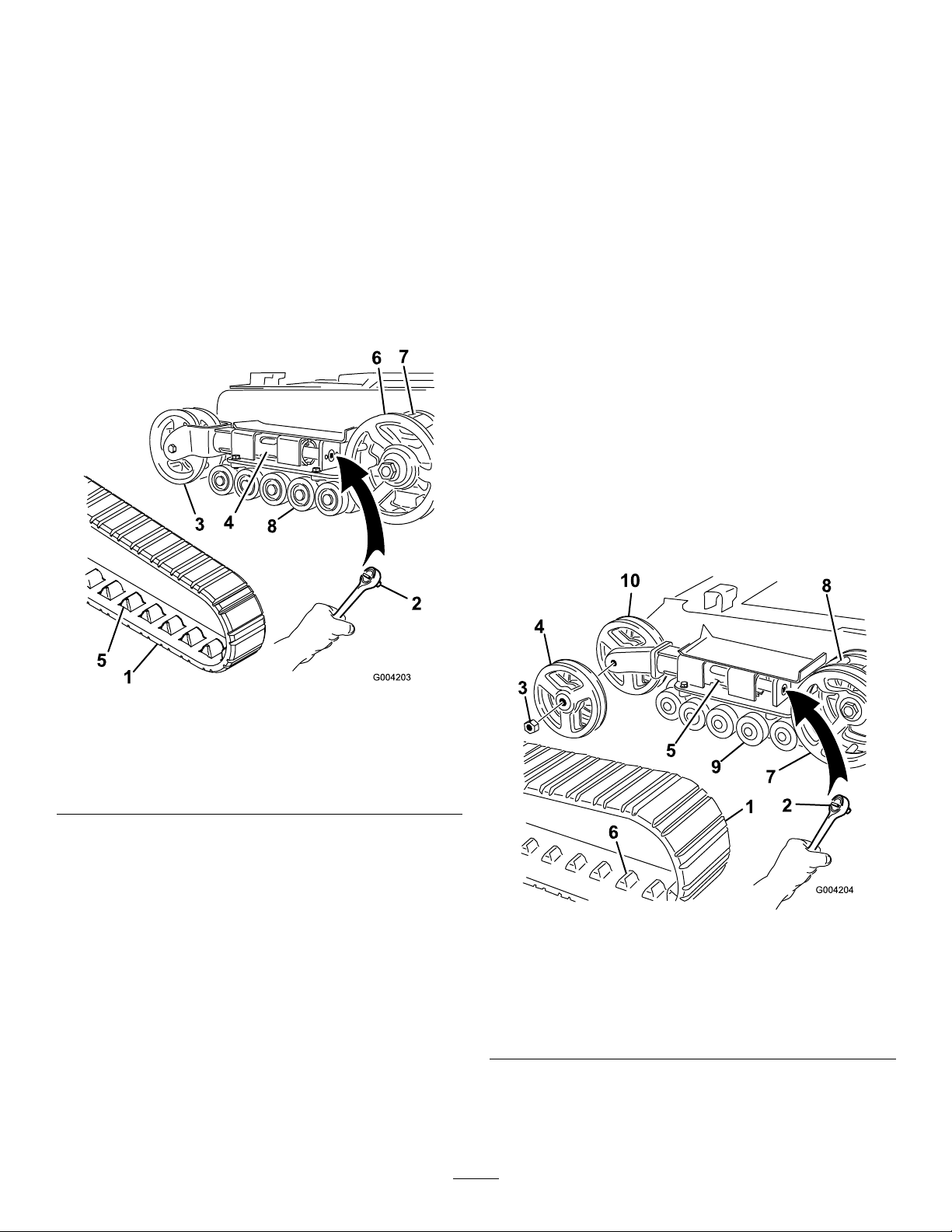 6 7

3 4 8

2

5 1

G004203

10 8

4

3

5

9 7

1

2

6

G004204