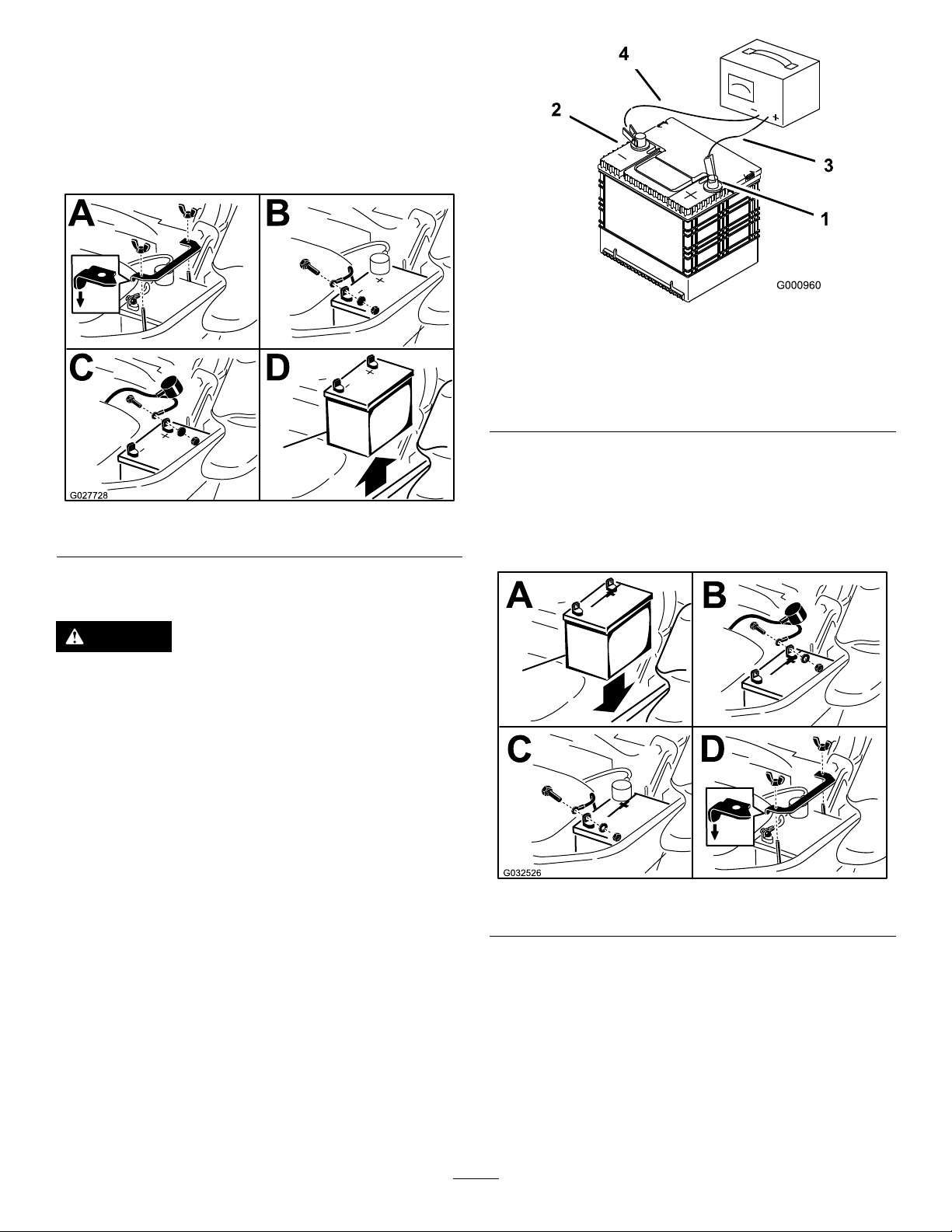 A

B

C

D

G027728

4

2

3

1

G000960

A

B

C

D

G032526