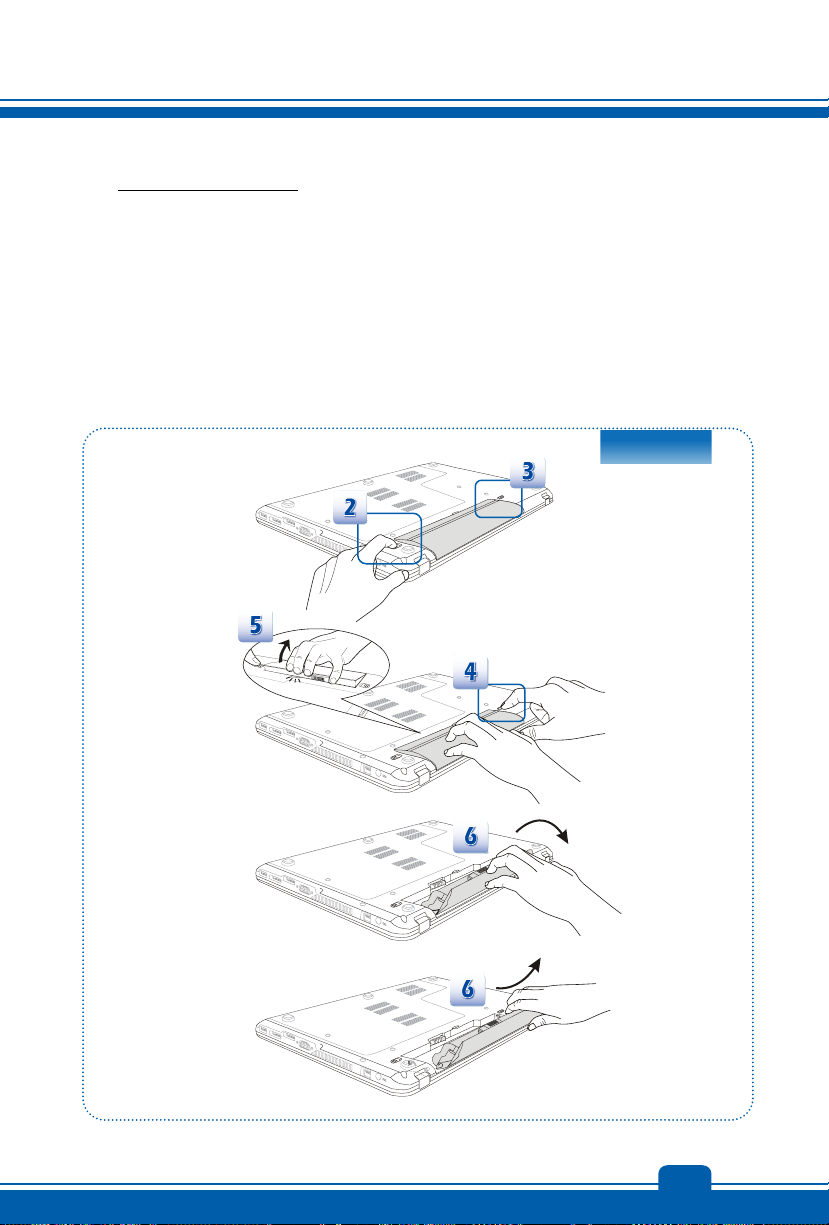 3
2
5
4
6
6