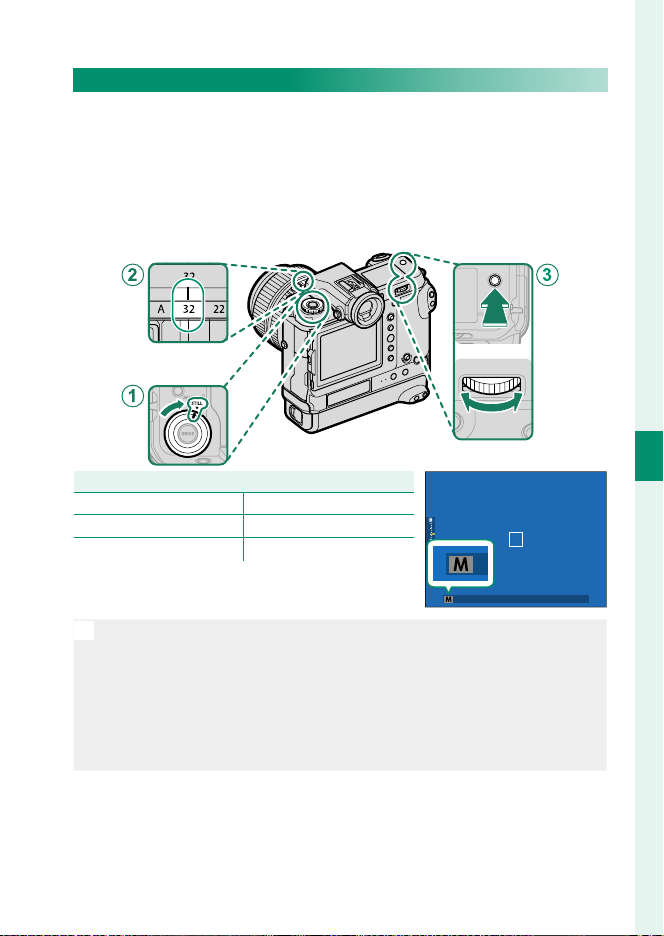 2

32

A 32 22

3

1

STILL

DRIVE

M

M