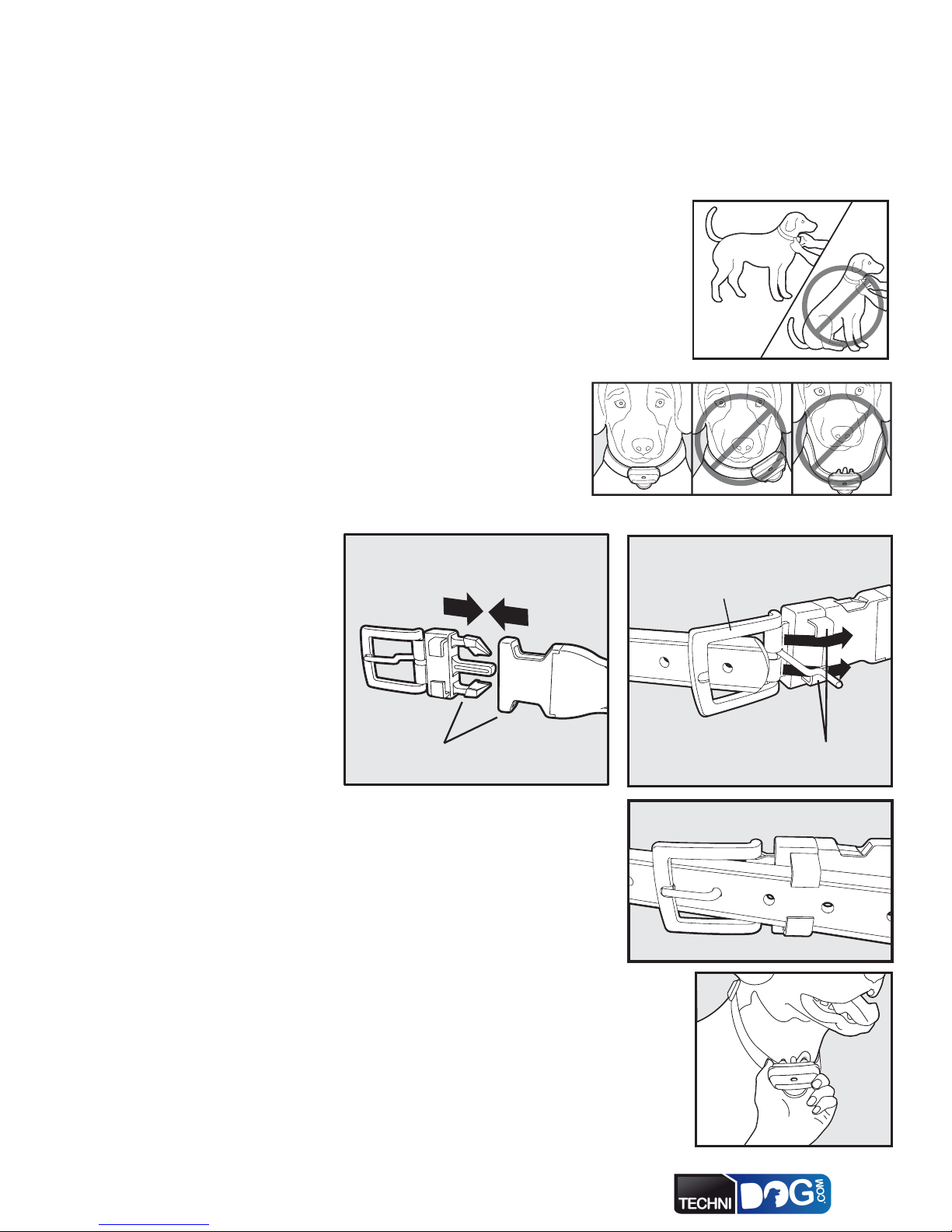 TECHNI DOG .COM