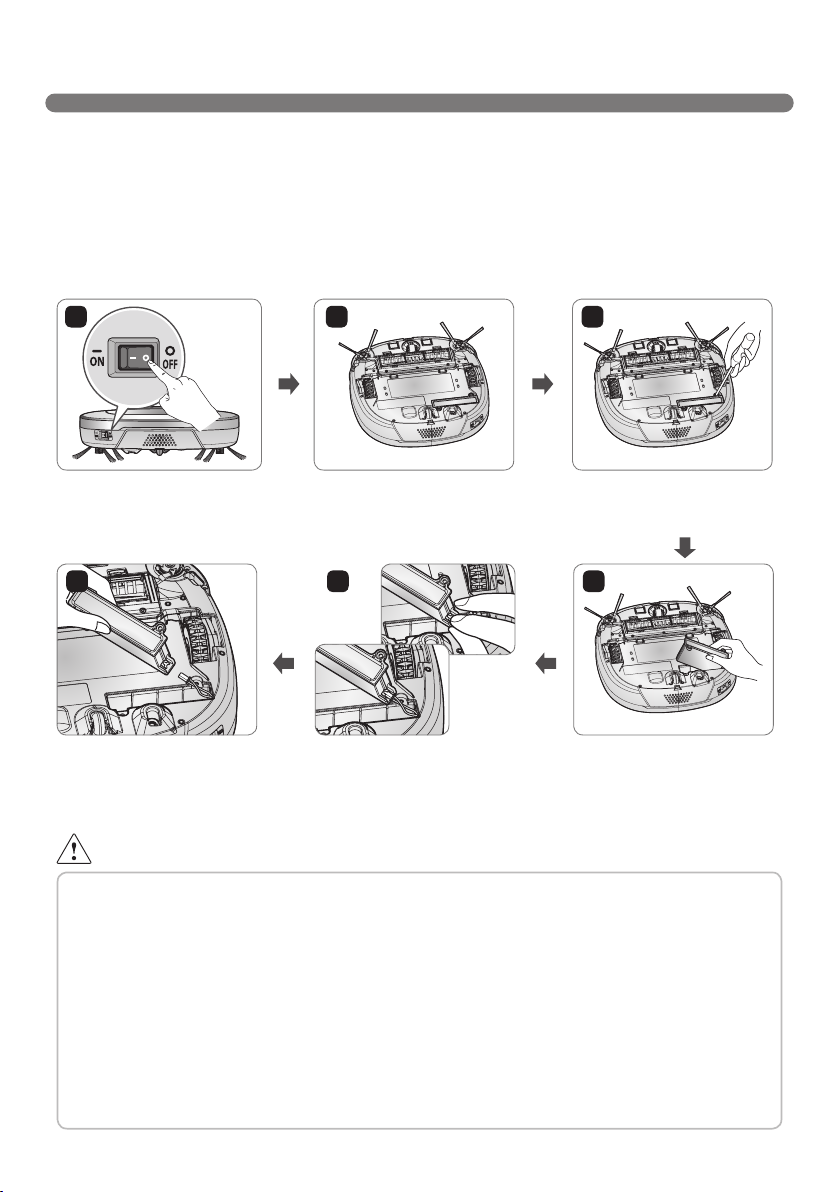 ON

OFF