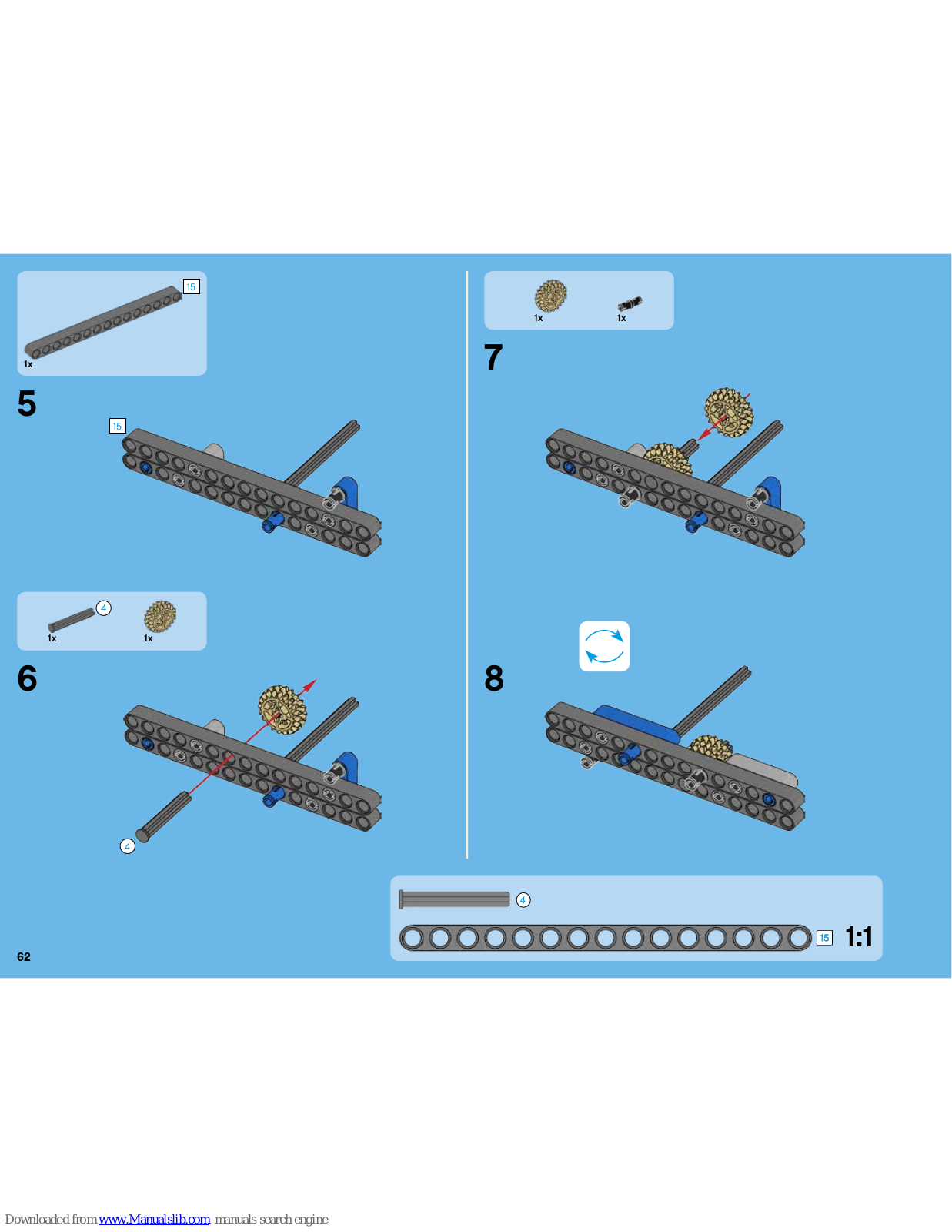 15
1x

5

15

4
1x
1x

6

4

1x
1x

7

8

4

15
1:1

62

Downloaded from www.Manualslib.com manuals search engine