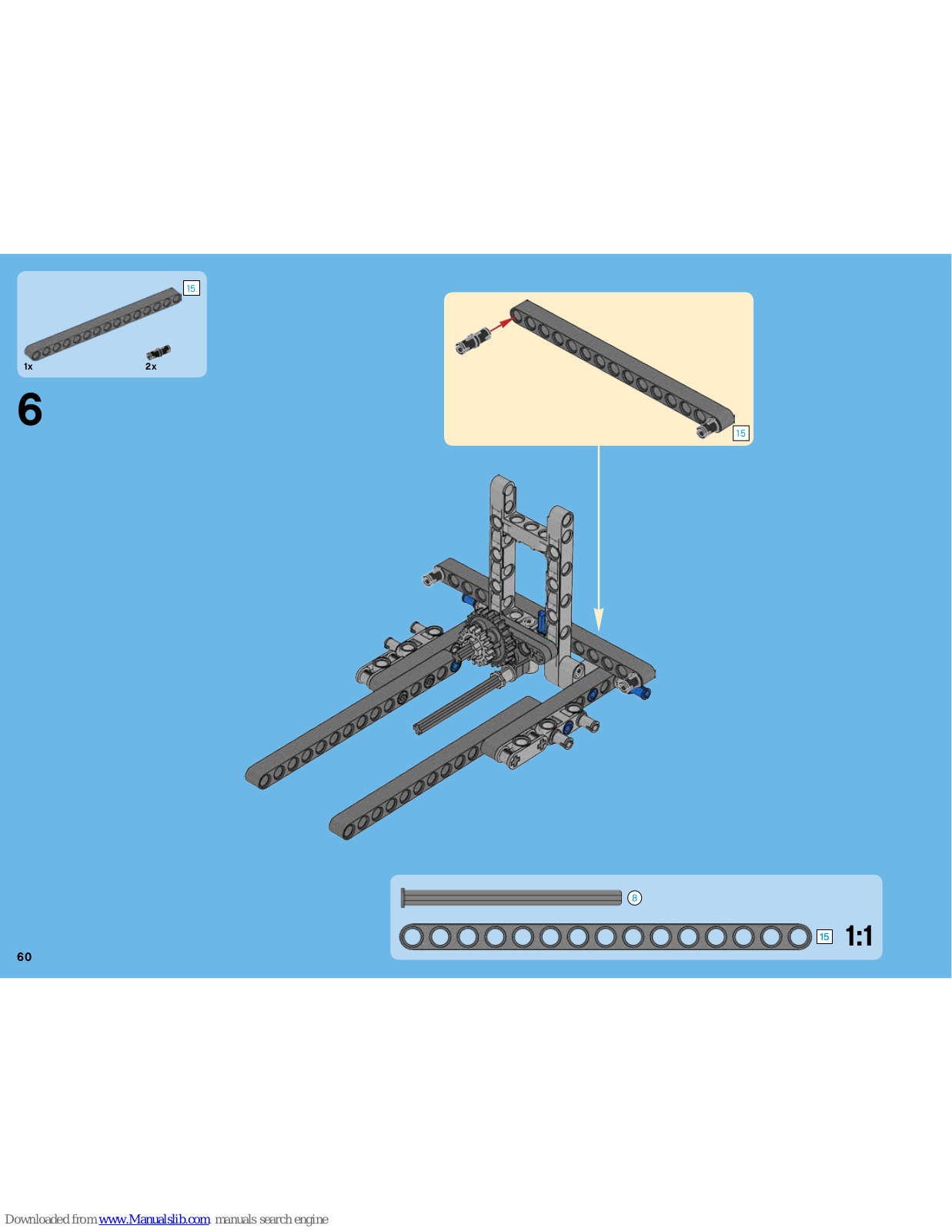 15
1x
2x
6
15
8
15
1:1
60
Downloaded from www.Manualslib.com manuals search engine