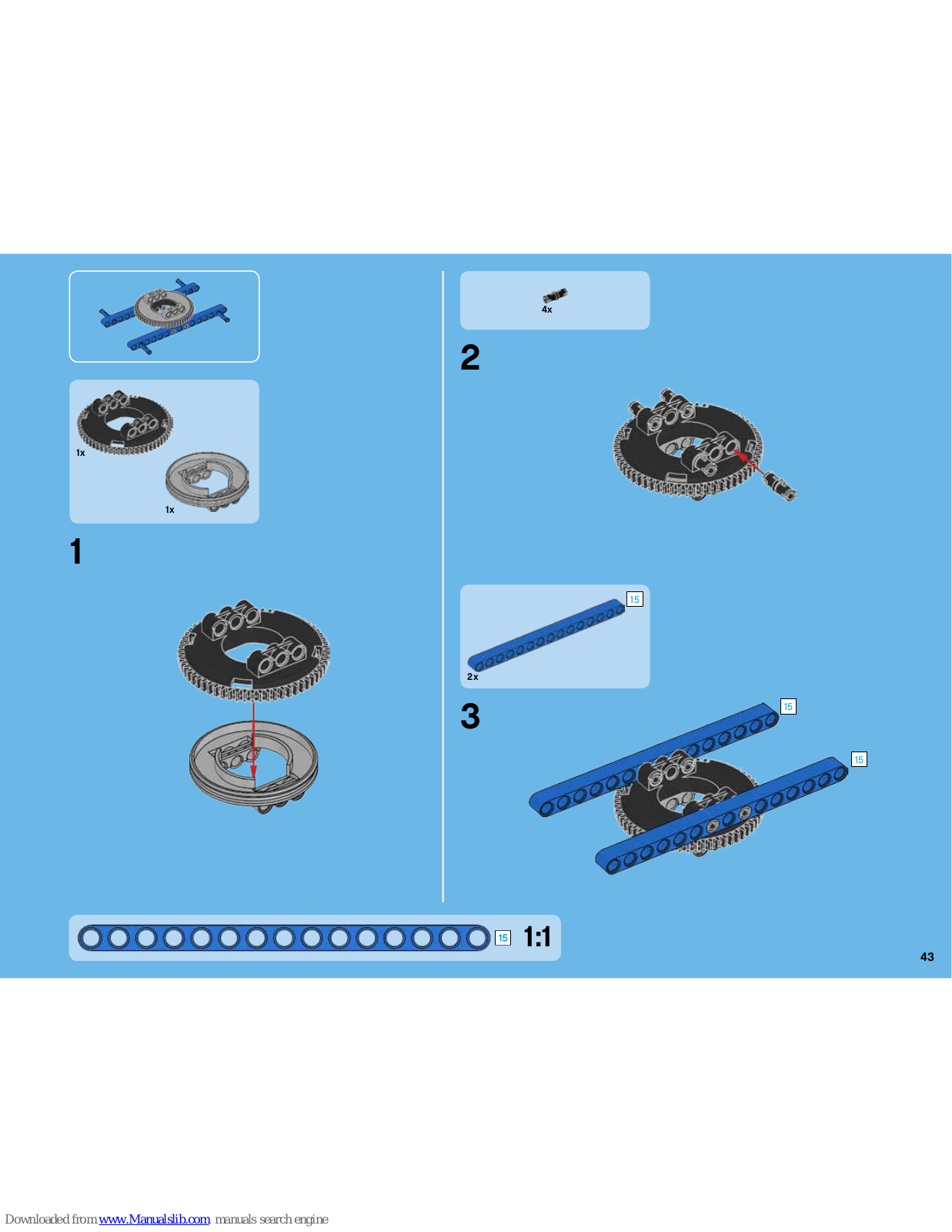 1x

1x

1

4x

2

15

2x

3

15

15

15 1:1

43

Downloaded from www.Manualslib.com manuals search engine