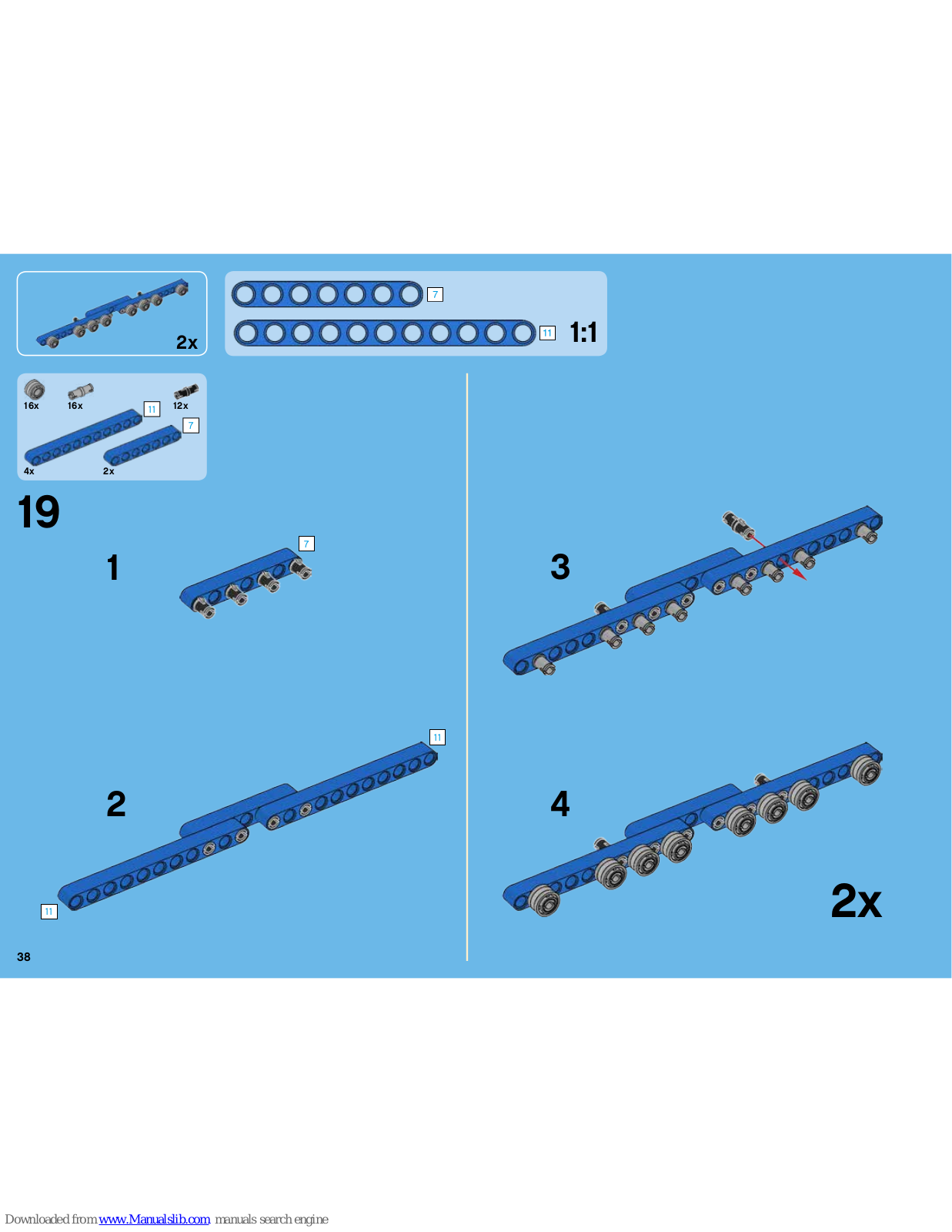 2x

7

11

1:1

16x

16x

12x

11

7

4x

2x

19

1

7

2

11

11

3

4

2x

38

Downloaded from www.Manualslib.com manuals search engine