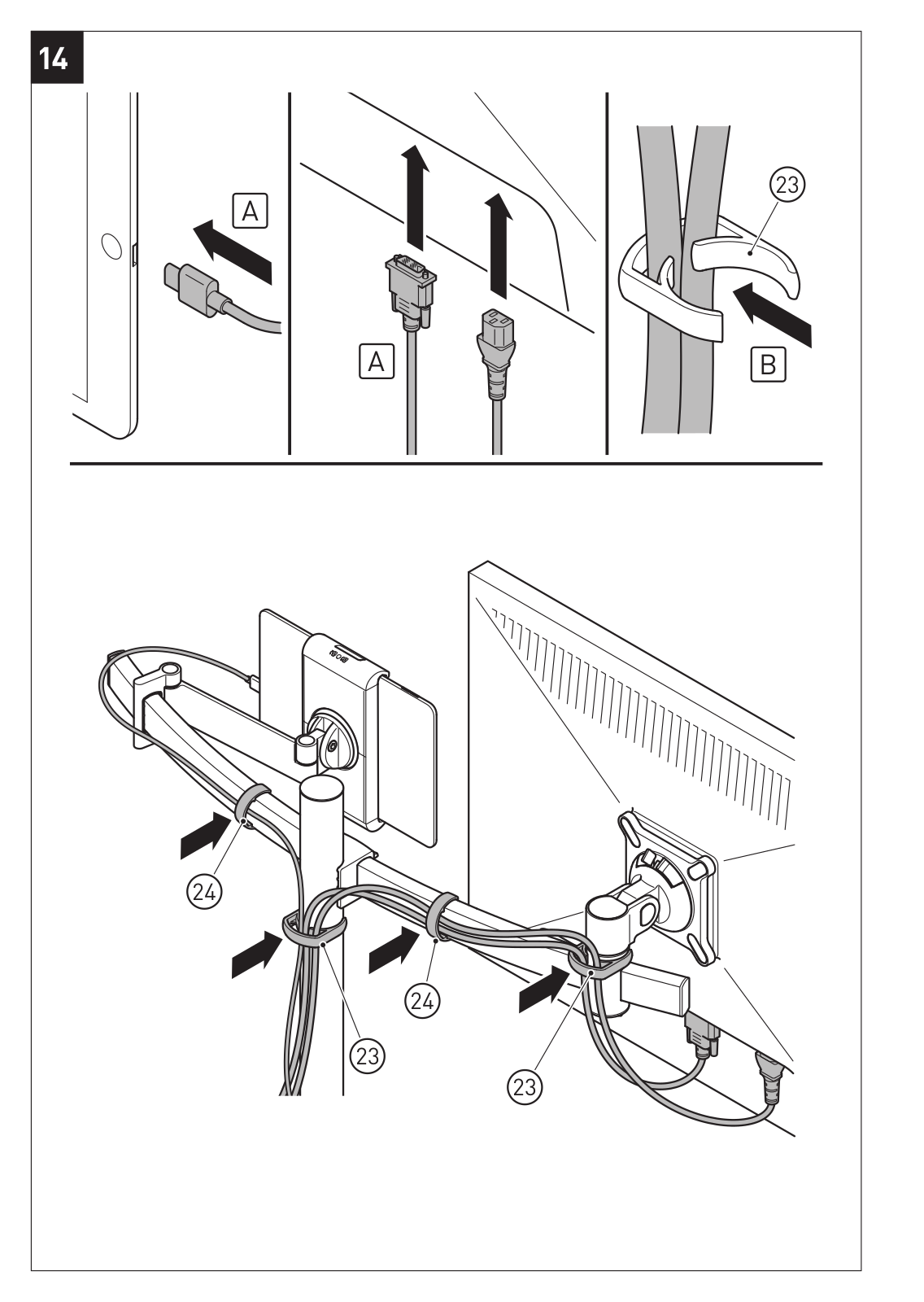 14

A

A

23

B

24

24

23

23