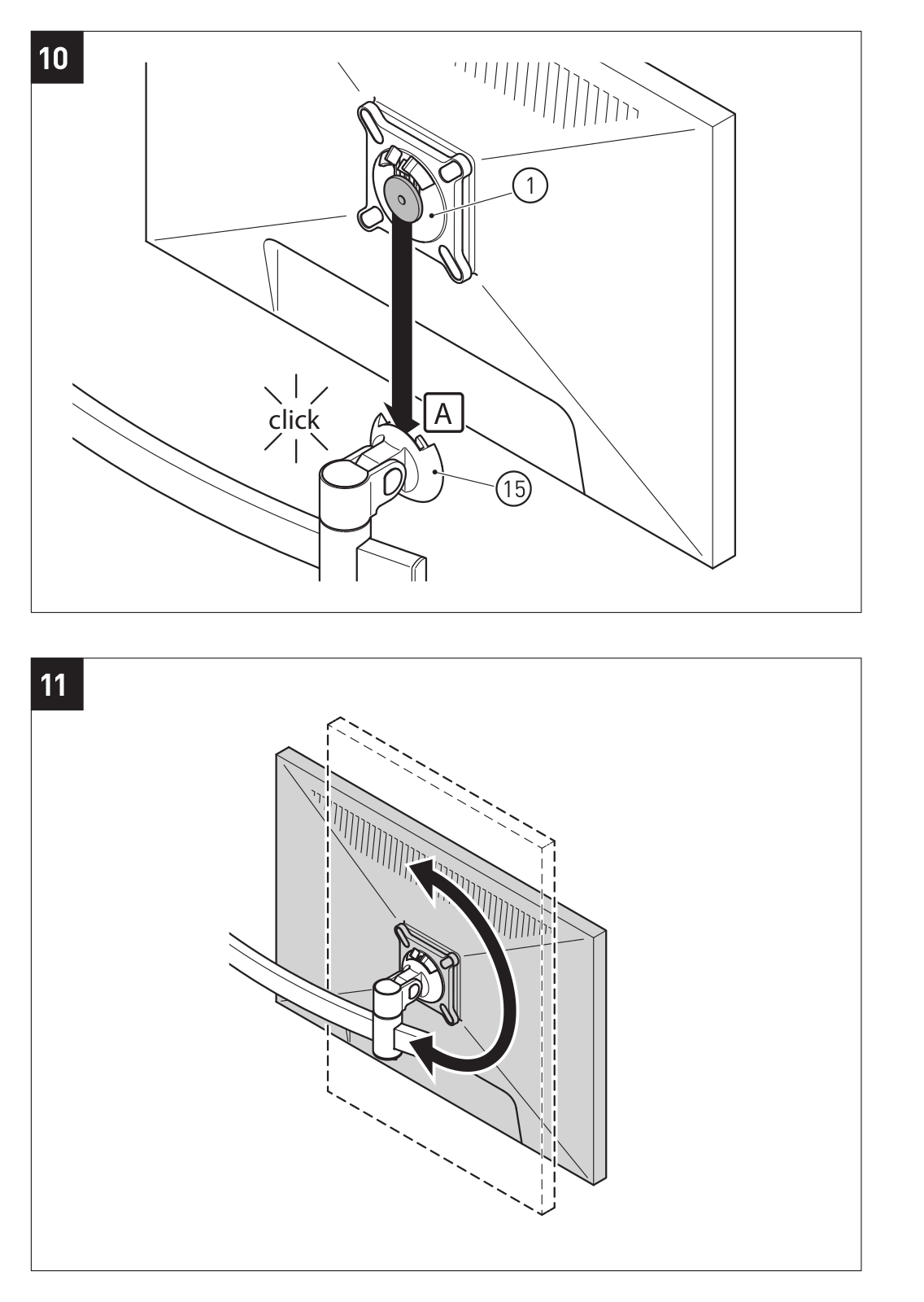 10

1

click

A

15

11