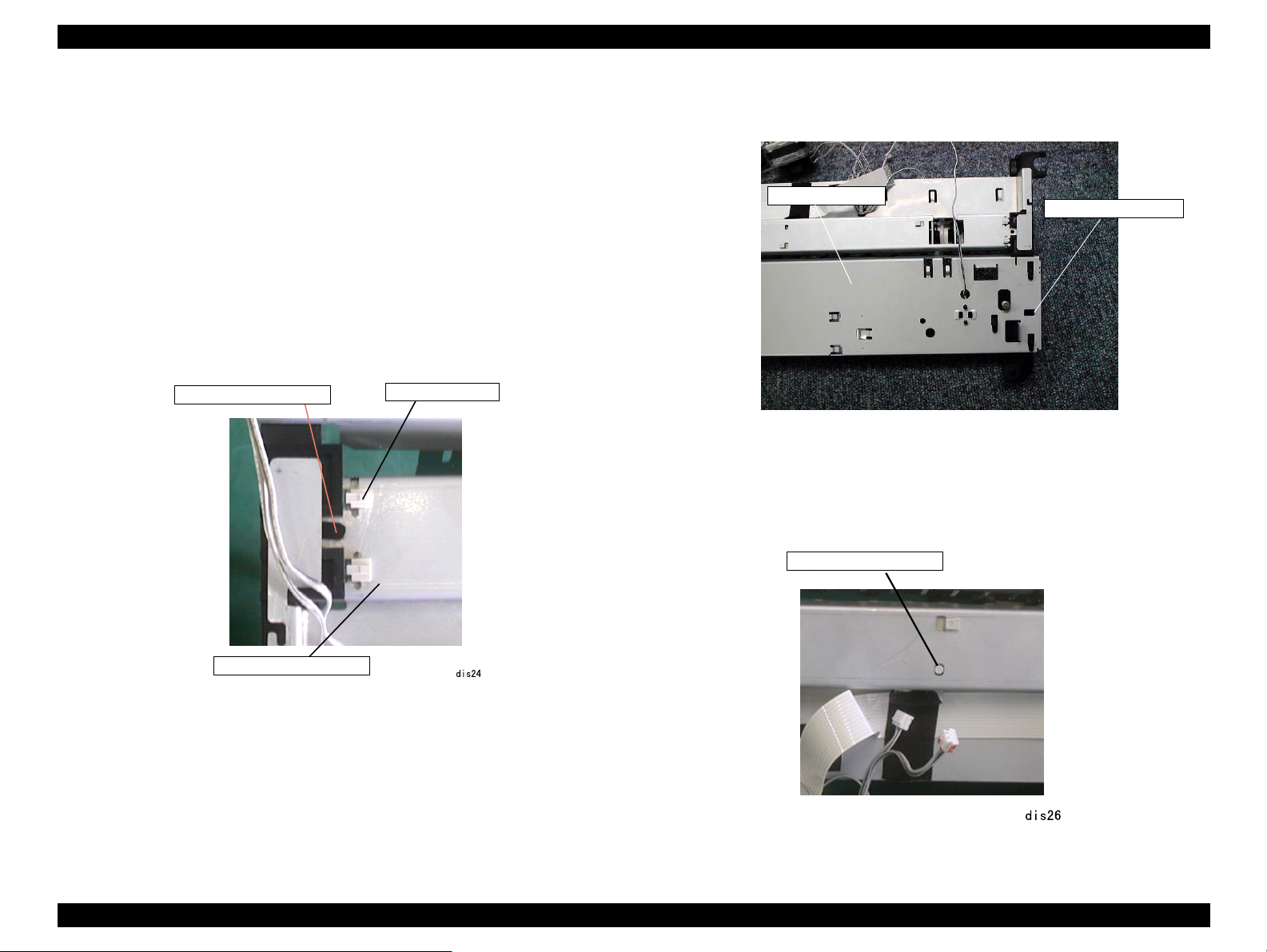 dis24

dis26