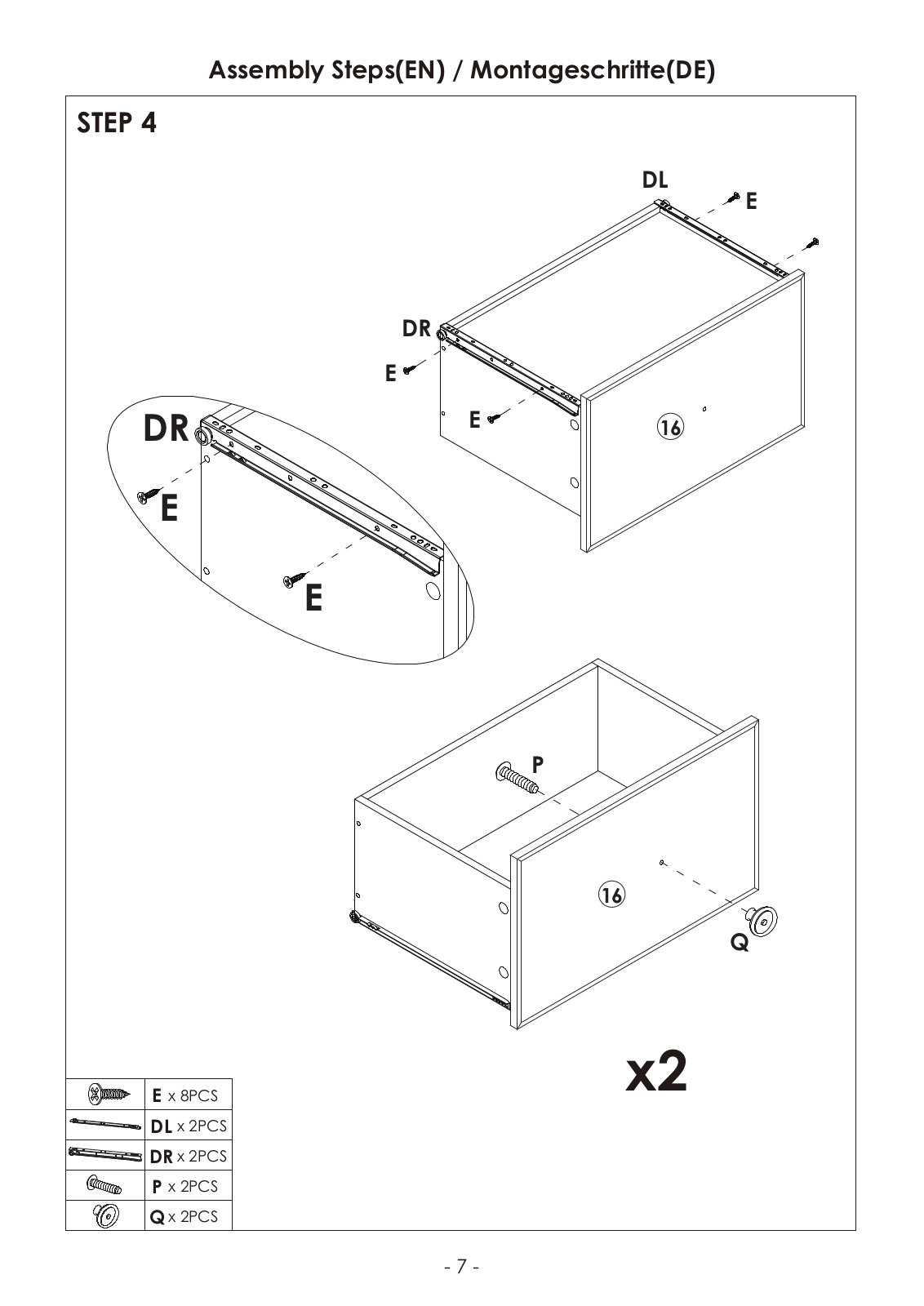 Assembly Steps(EN) / Montageschritte(DE)

STEP 4

DL
E

DR
E
E
16

DR
E
E

P
16
Q

x2

|  |  |
|---|---|
|  | E x 8PCS |
|  | DL x 2PCS |
|  | DR x 2PCS |
|  | P x 2PCS |
|  | Q x 2PCS |

- 7 -