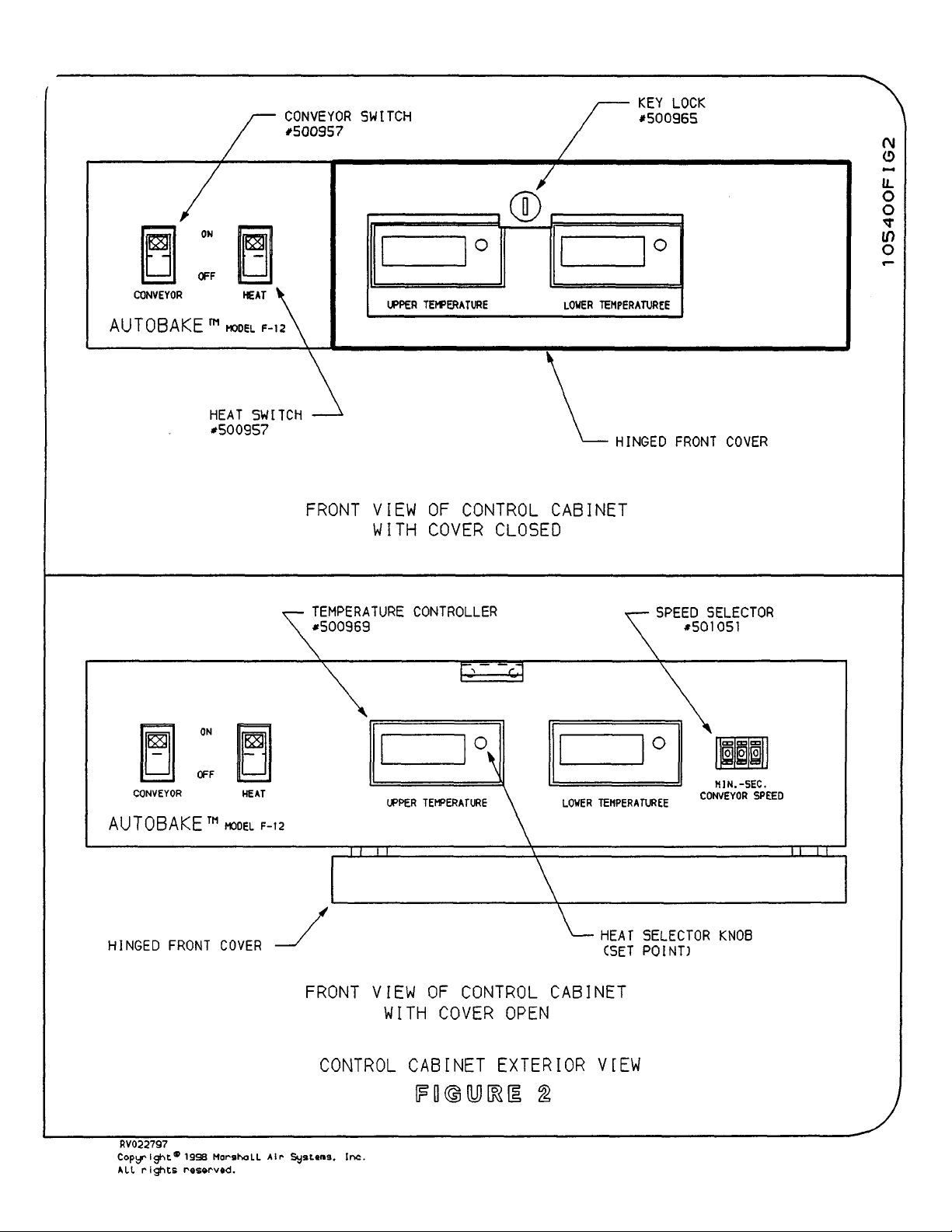 CONVEYOR SWITCH
#500957

KEY LOCK
#500965

105400FIG2

ON

OFF

CONVEYOR

HEAT

AUTOBAKE ™ MODEL F-12

UPPER TEMPERATURE

LOWER TEMPERATUREE

HEAT SWITCH
#500957

HINGED FRONT COVER

FRONT VIEW OF CONTROL CABINET
WITH COVER CLOSED

TEMPERATURE CONTROLLER
#500969

SPEED SELECTOR
#501051

ON

OFF

CONVEYOR

HEAT

AUTOBAKE ™ MODEL F-12

UPPER TEMPERATURE

LOWER TEMPERATUREE

MIN.-SEC.
CONVEYOR SPEED

HINGED FRONT COVER

HEAT SELECTOR KNOB
(SET POINT)

FRONT VIEW OF CONTROL CABINET
WITH COVER OPEN

CONTROL CABINET EXTERIOR VIEW
FIGURE 2

RV022797
Copyright © 1998 Marshall Air Systems, Inc.
All rights reserved.