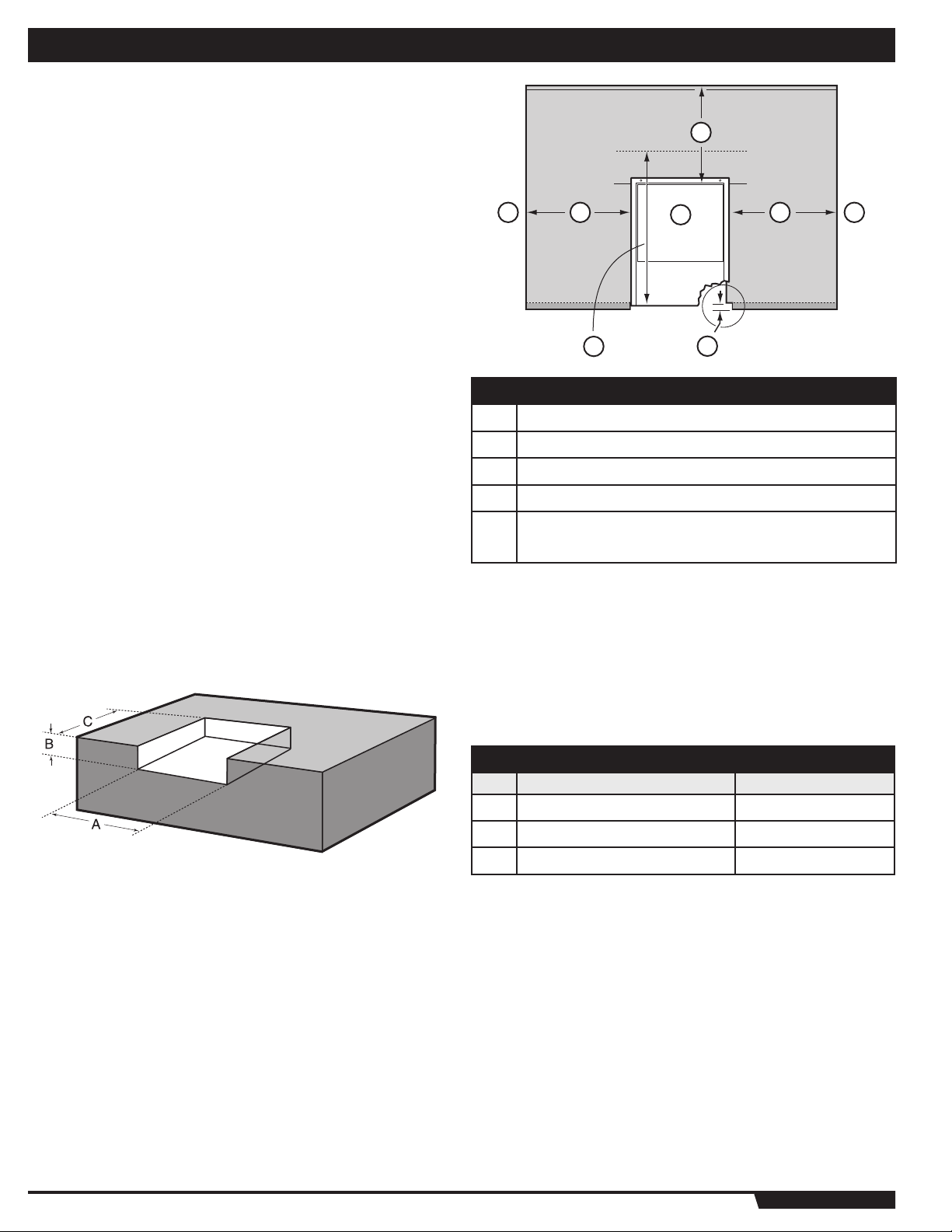 C

B

A