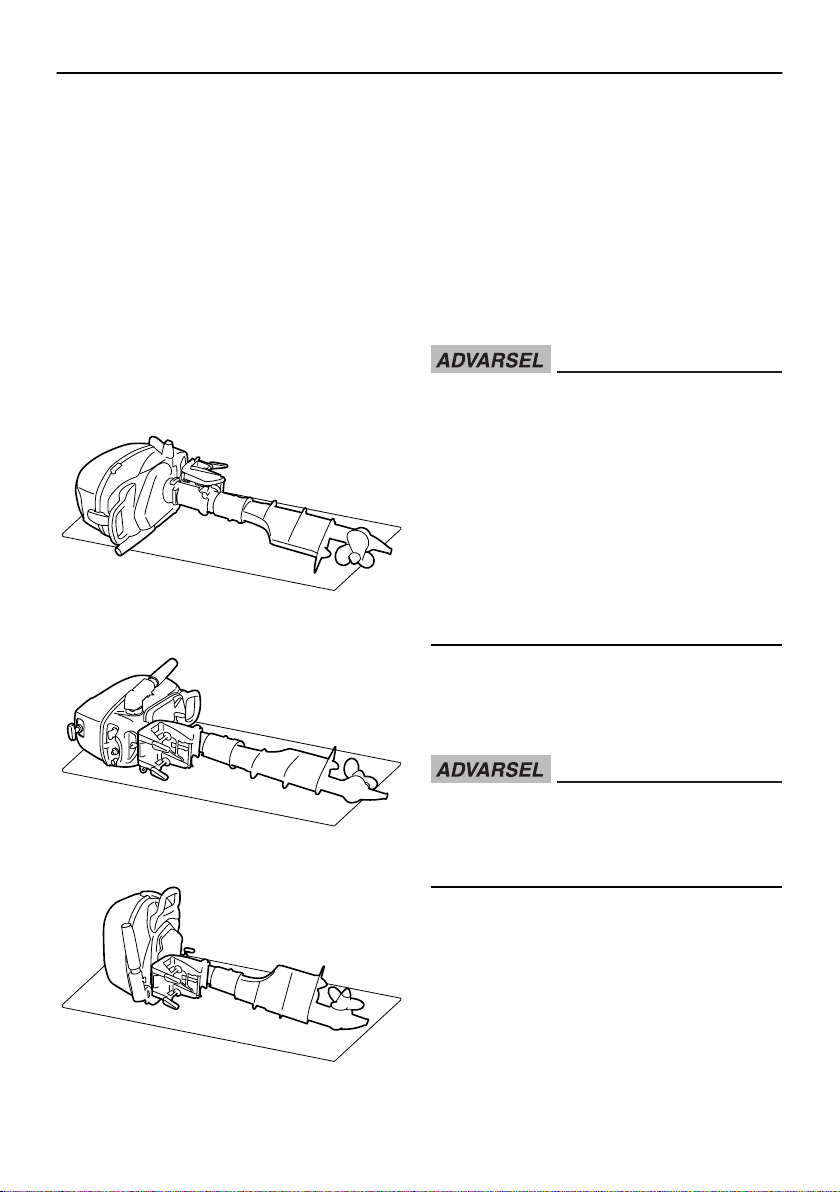 ADVARSEL

ADVARSEL