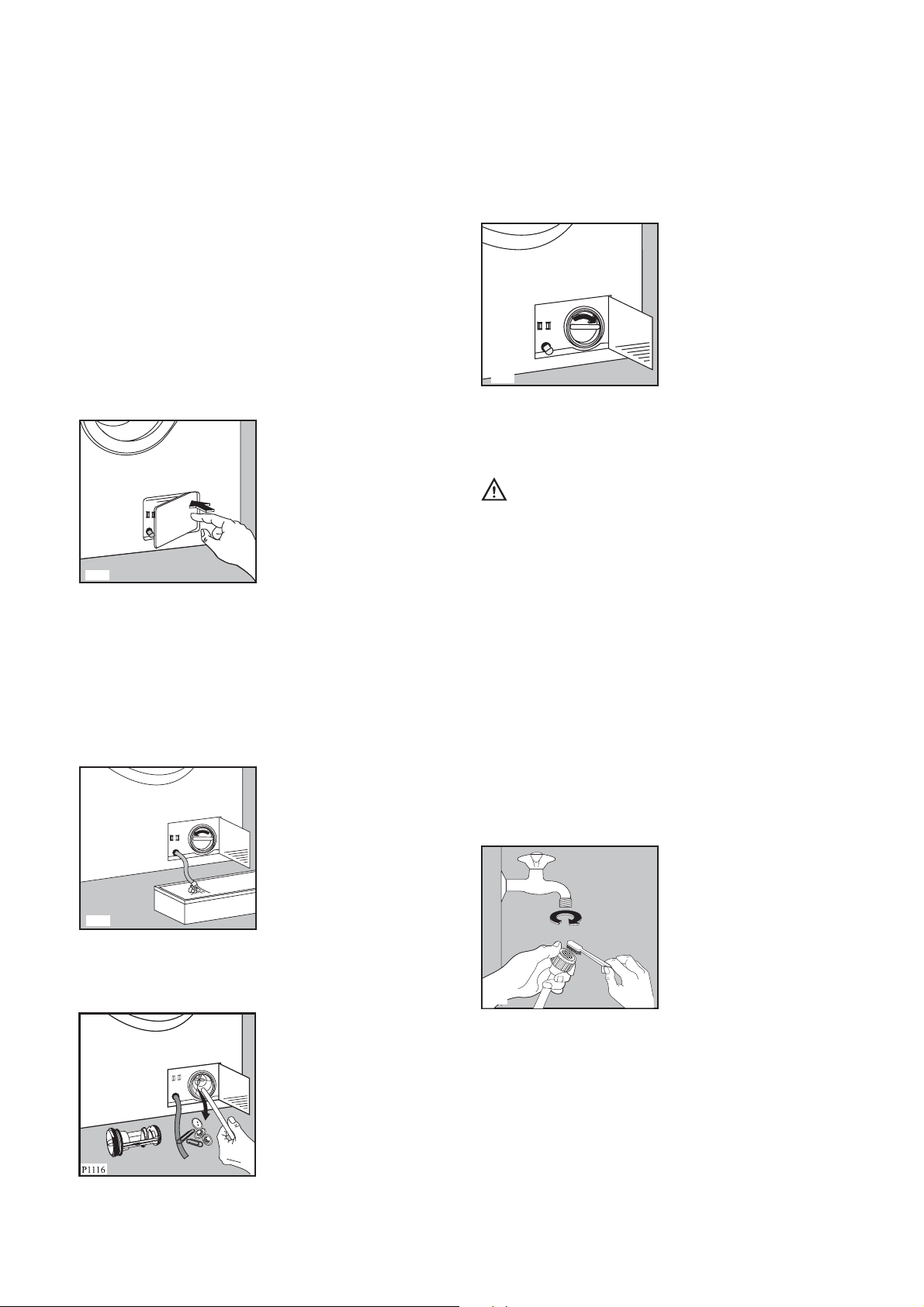 P1116