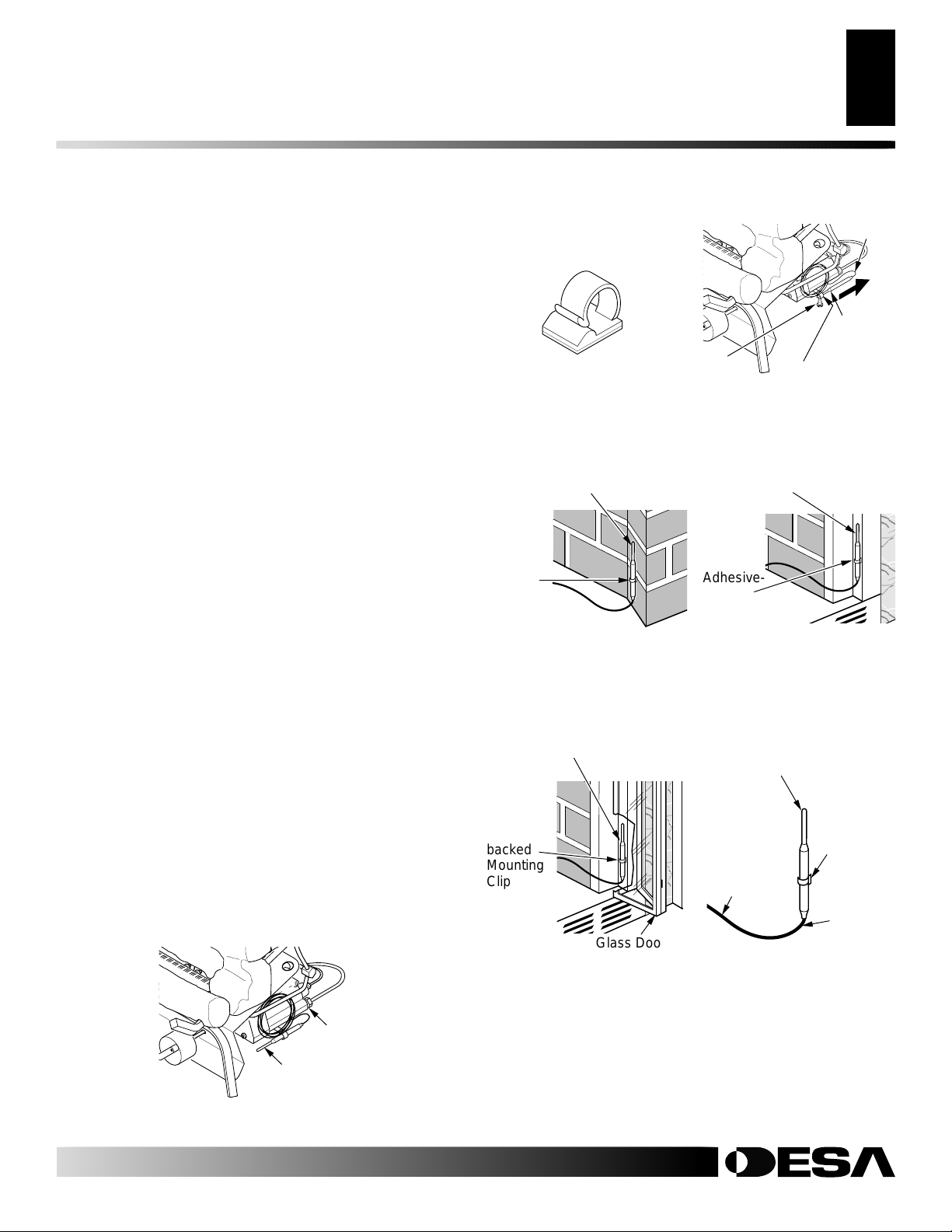 Adhesive-

backed
Mounting
Clip

Glass Doo

DESA