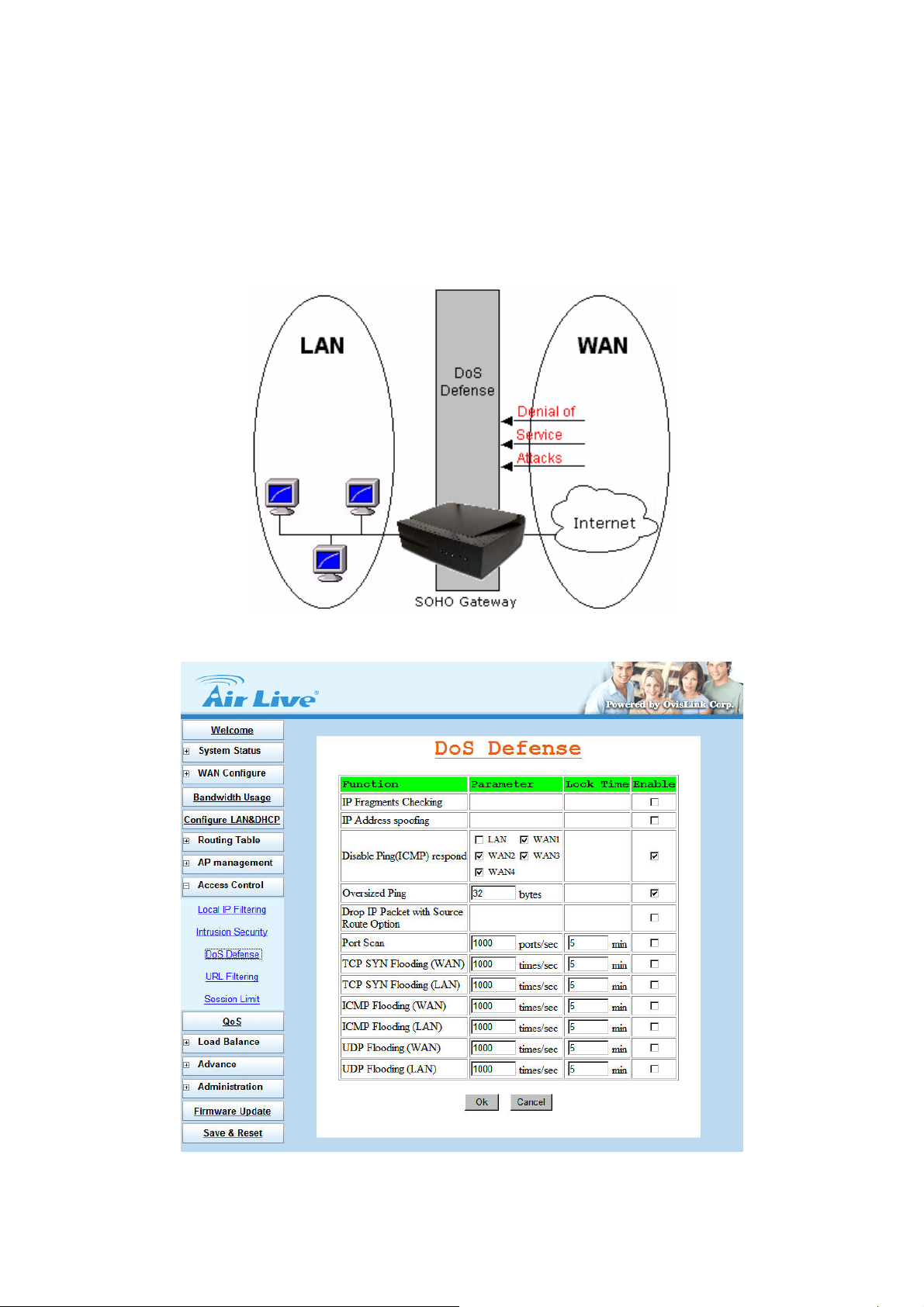 LAN

DoS Defense

WAN

Denial of Service Attacks

Internet

SOHO Gateway

Air Live

Powered by OvisLink Corp.

Welcome
System Status
WAN Configure
Bandwidth Usage
Configure LAN&DHCP
Routing Table
AP management
Access Control
Local IP Filtering
Intrusion Security
DoS Defense
URL Filtering
Session Limit
QoS
Load Balance
Advance
Administration
Firmware Update
Save & Reset

DoS Defense

| Function | Parameter | Lock Time | Enable |
|---|---|---|---|
| IP Fragments Checking | | | ☐ |
| IP Address spoofing | | | ☐ |
| Disable Ping(ICMP) respond | ☐ LAN ☑ WAN1 ☑ WAN2 ☑ WAN3 ☑ WAN4 | | ☑ |
| Oversized Ping | 32 bytes | | ☑ |
| Drop IP Packet with Source Route Option | | | ☐ |
| Port Scan | 1000 ports/sec | 5 min | ☐ |
| TCP SYN Flooding (WAN) | 1000 times/sec | 5 min | ☐ |
| TCP SYN Flooding (LAN) | 1000 times/sec | 5 min | ☐ |
| ICMP Flooding (WAN) | 1000 times/sec | 5 min | ☐ |
| ICMP Flooding (LAN) | 1000 times/sec | 5 min | ☐ |
| UDP Flooding (WAN) | 1000 times/sec | 5 min | ☐ |
| UDP Flooding (LAN) | 1000 times/sec | 5 min | ☐ |

Ok Cancel