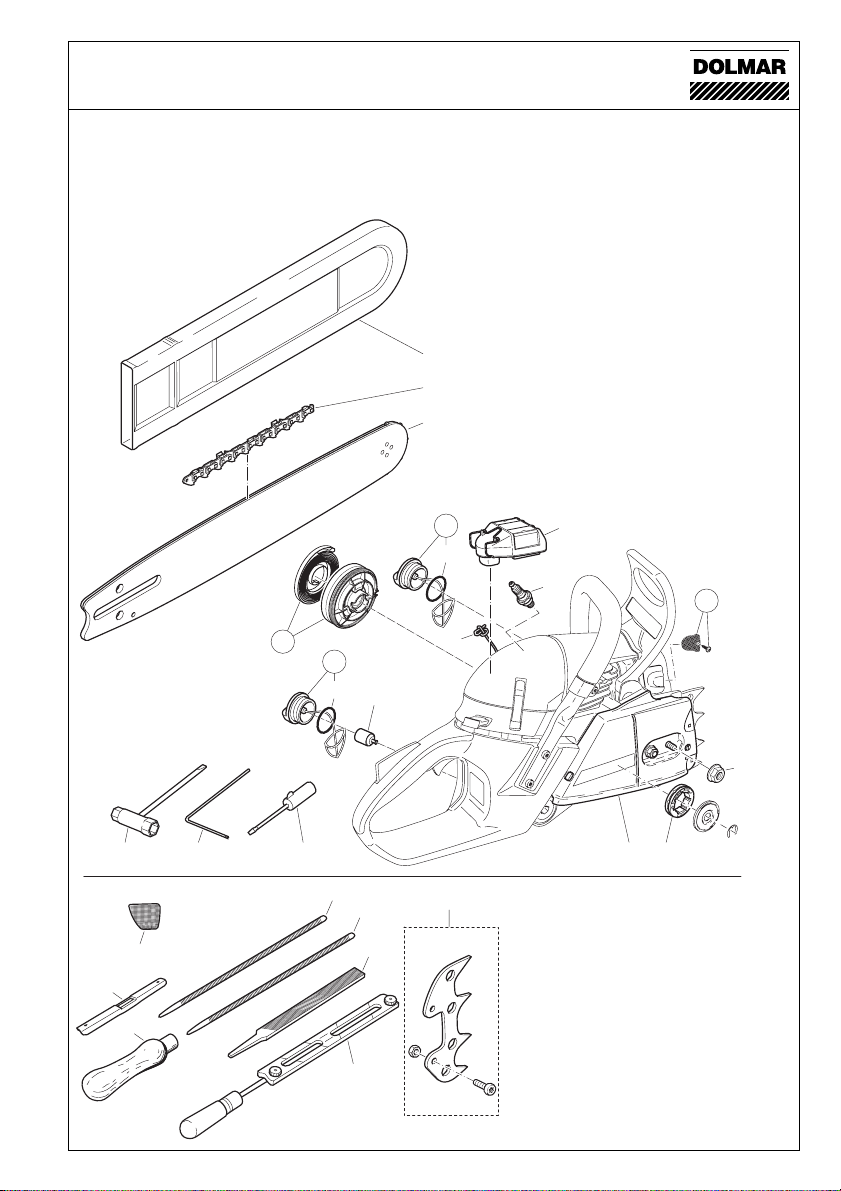 DOLMAR