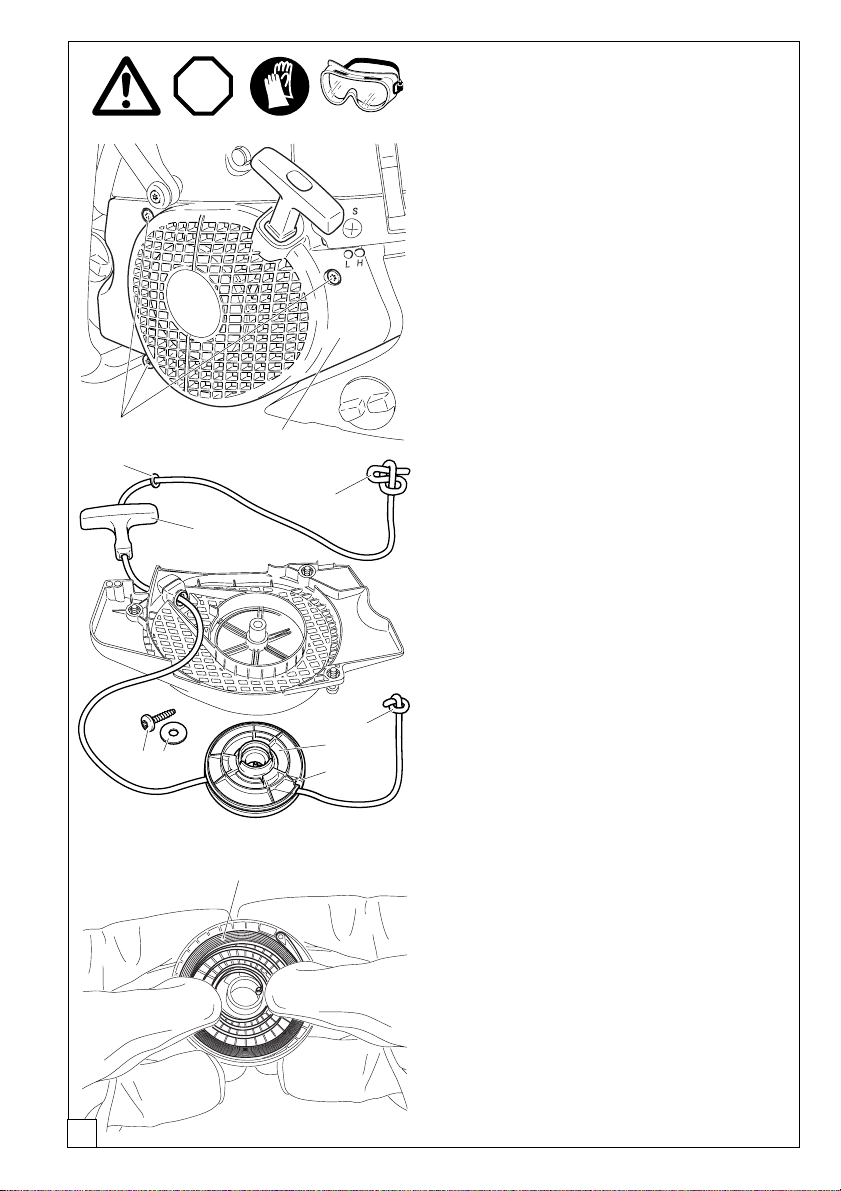 S

L H