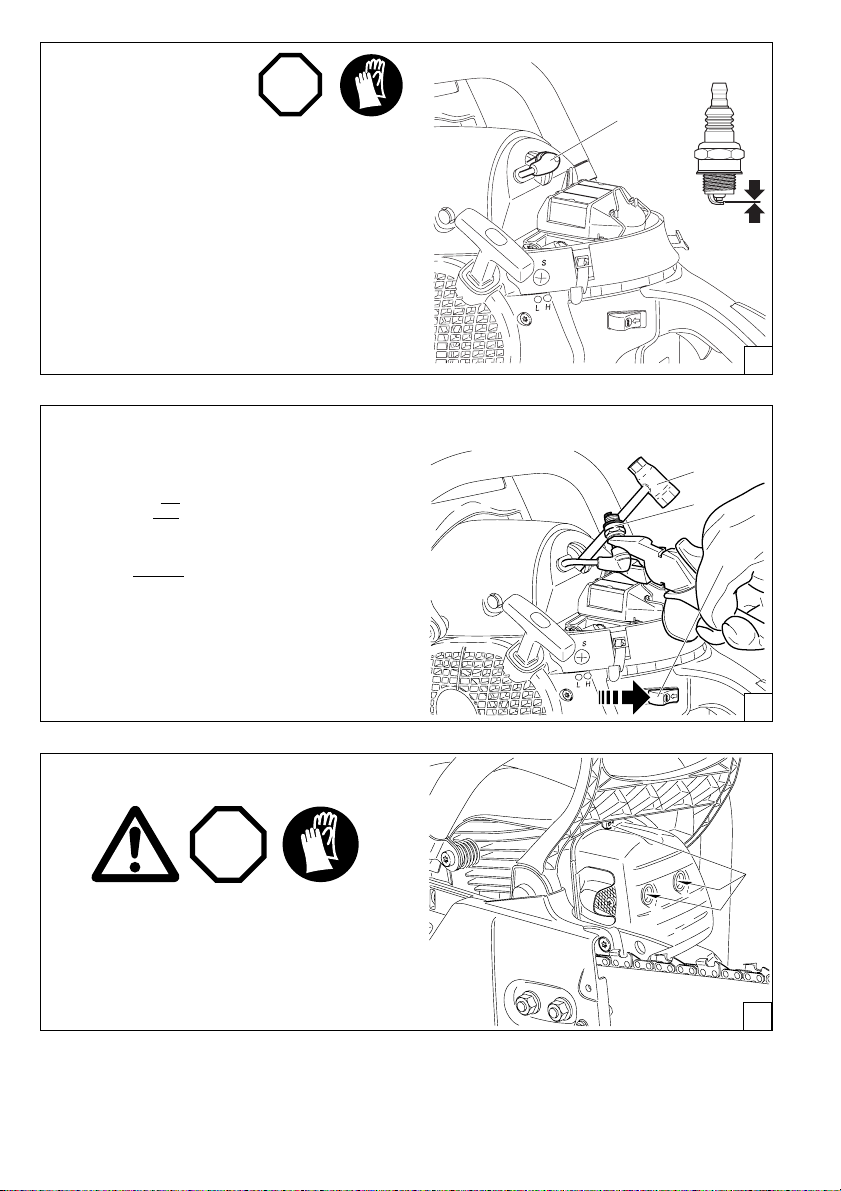 S
L H

S
L H