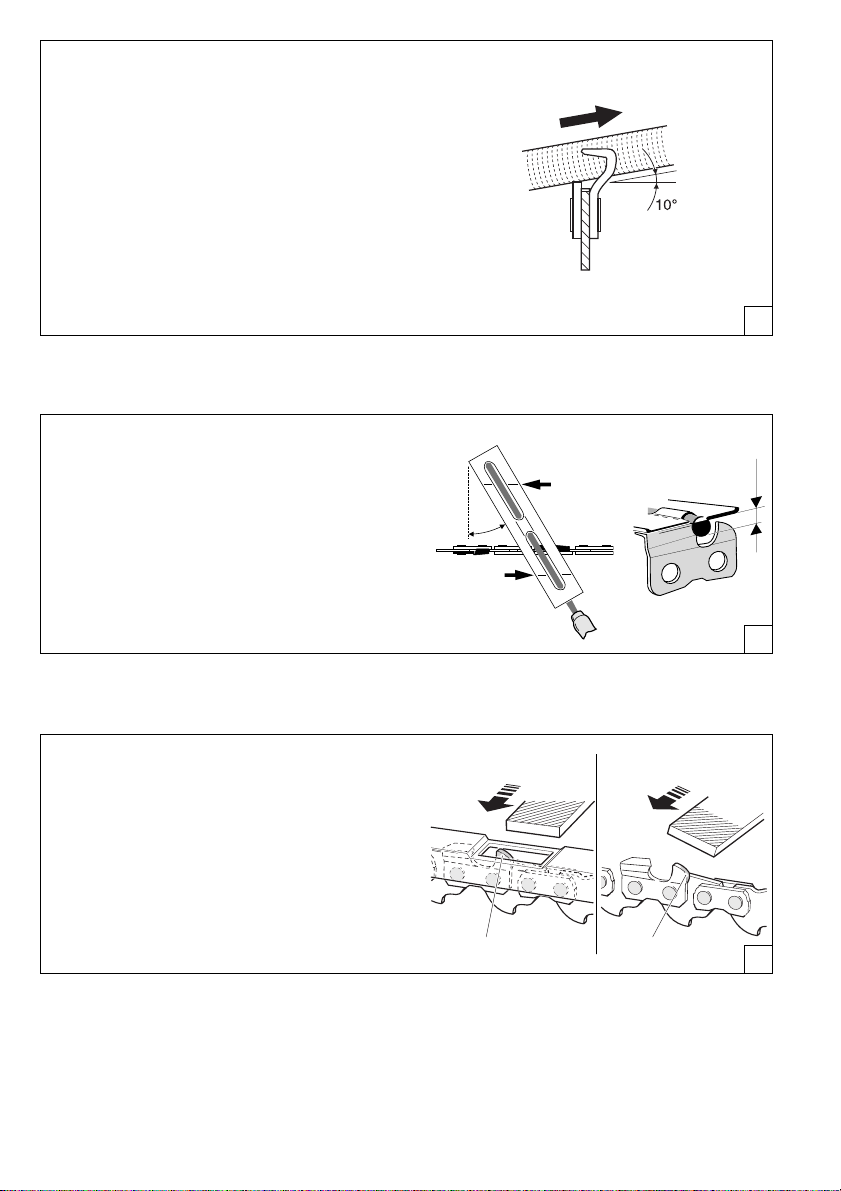 10°